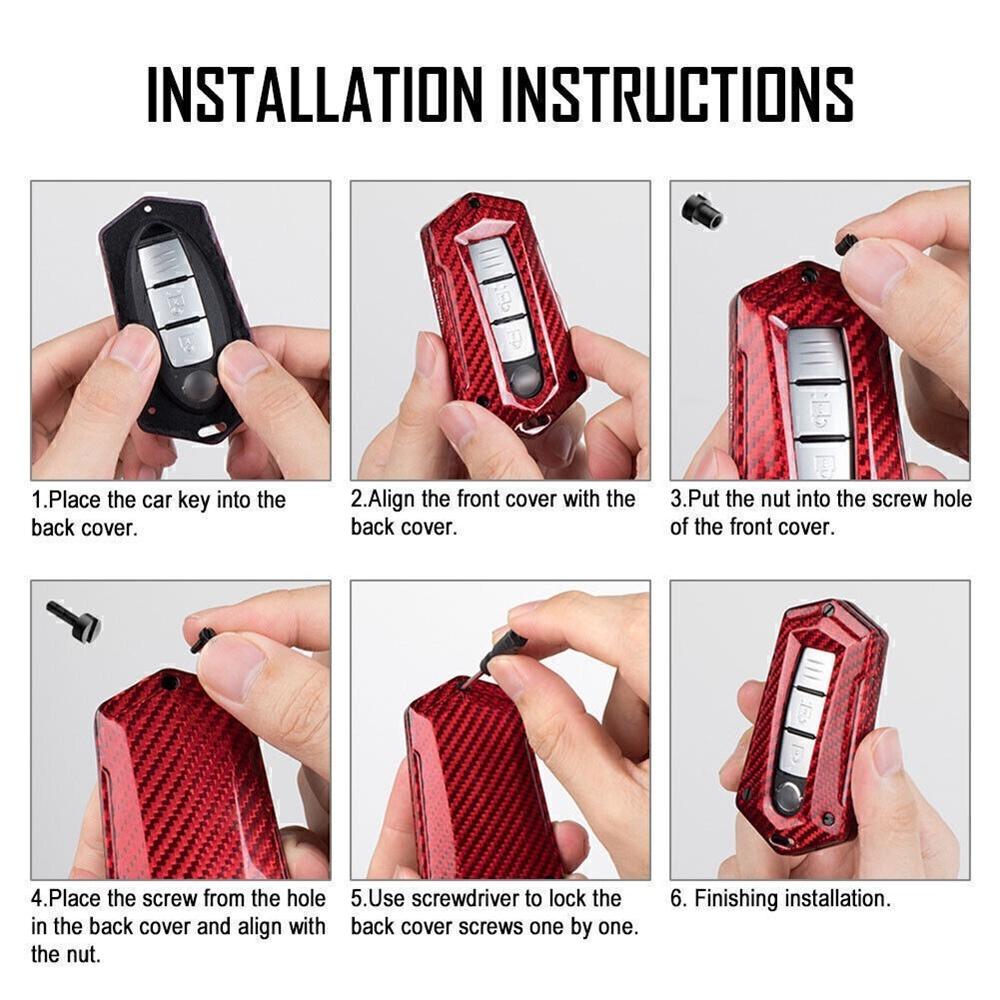 INSTALLATION INSTRUCTIONS

1.Place the car key into the back cover.

2.Align the front cover with the back cover.

3.Put the nut into the screw hole of the front cover.

4.Place the screw from the hole in the back cover and align with the nut.

5.Use screwdriver to lock the back cover screws one by one.

6. Finishing installation.