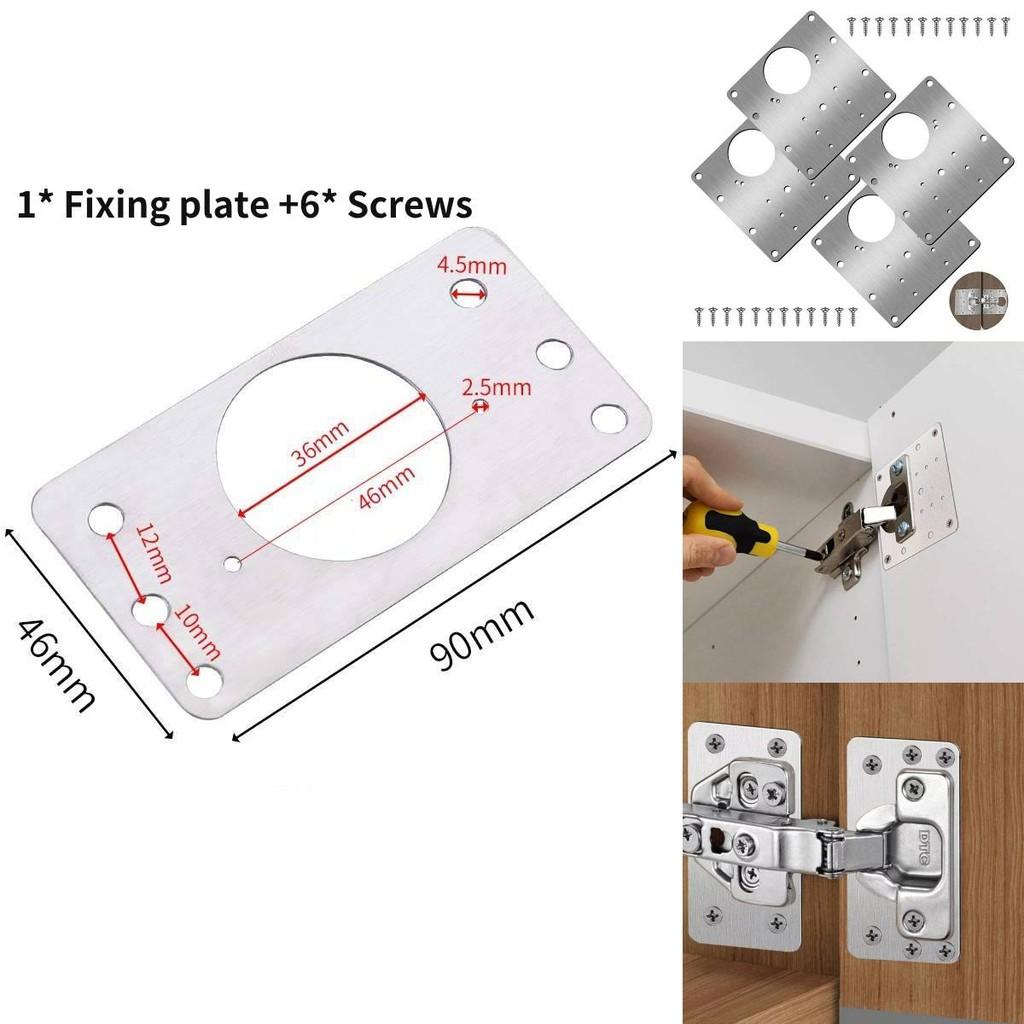 1* Fixing plate +6* Screws

4.5mm

2.5mm

36mm

46mm

12mm

10mm

46mm

90mm

DTC