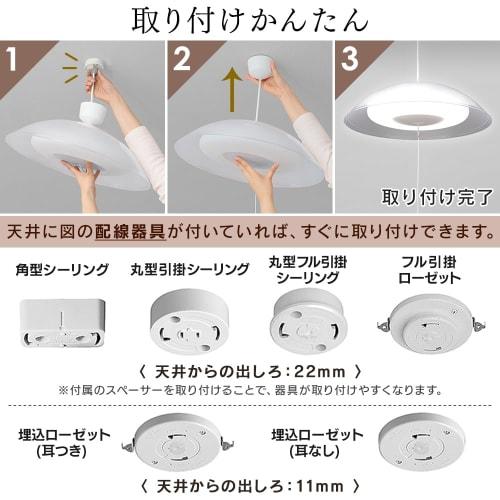 取り付けかんたん

1

2

3

取り付け完了

天井に図の配線器具が付いていれば、すぐに取り付けできます。

角型シーリング

丸型引掛シーリング

丸型フル引掛シーリング

フル引掛ローゼット

〈 天井からの出しろ：22mm 〉

※付属のスペーサーを取り付けることで、器具が取り付けやすくなります。

埋込ローゼット(耳つき)

埋込ローゼット(耳なし)

〈 天井からの出しろ：11mm 〉