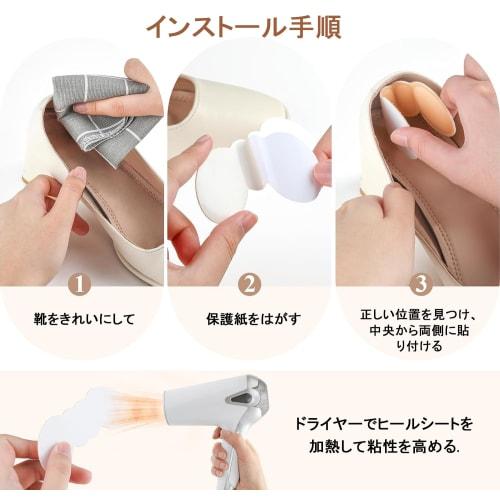 インストール手順

1

靴をきれいにして

2

保護紙をはがす

3

正しい位置を見つけ、中央から両側に貼り付ける

ドライヤーでヒールシートを加熱して粘性を高める.