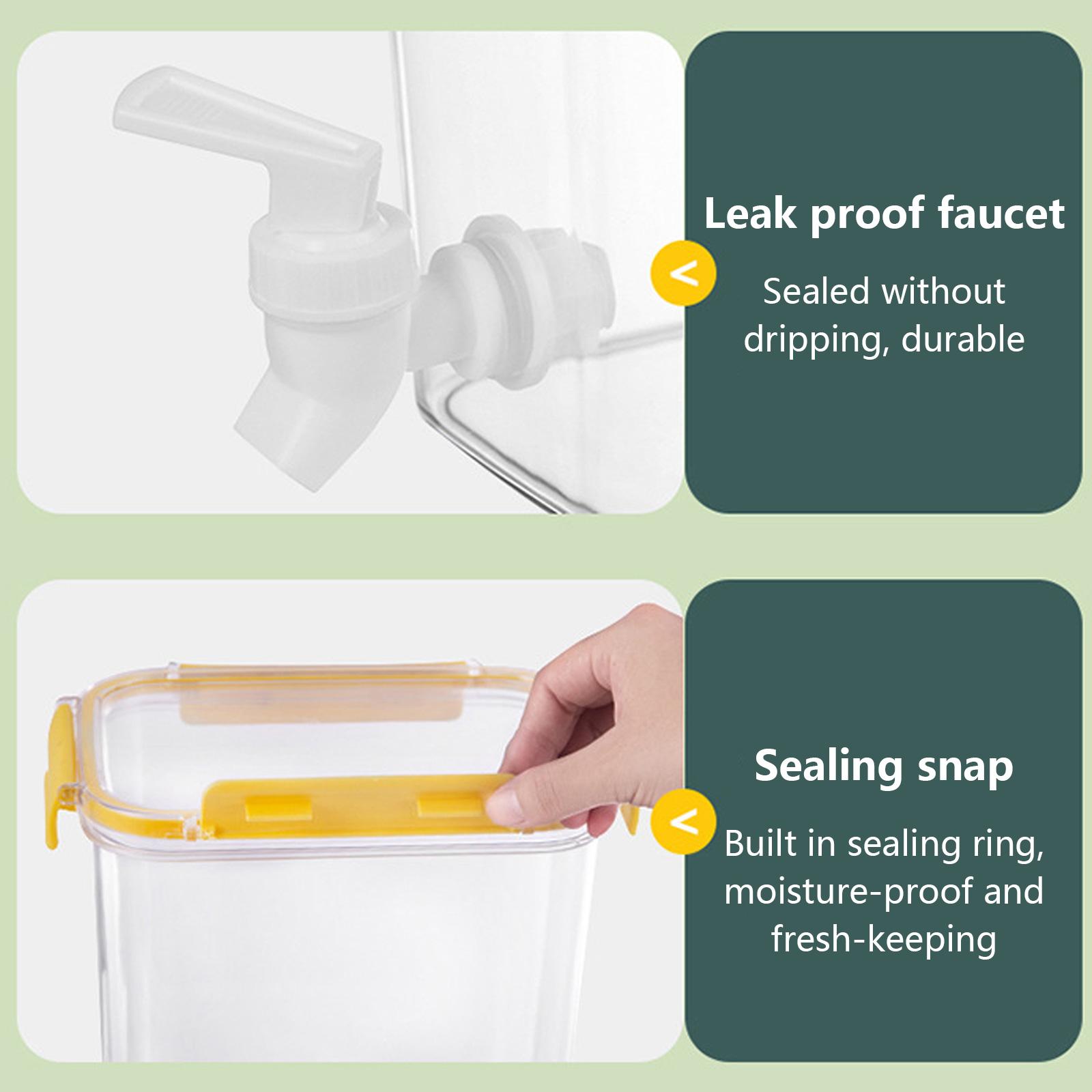 Leak proof faucet

<

Sealed without dripping, durable

Sealing snap

<

Built in sealing ring, moisture-proof and fresh-keeping