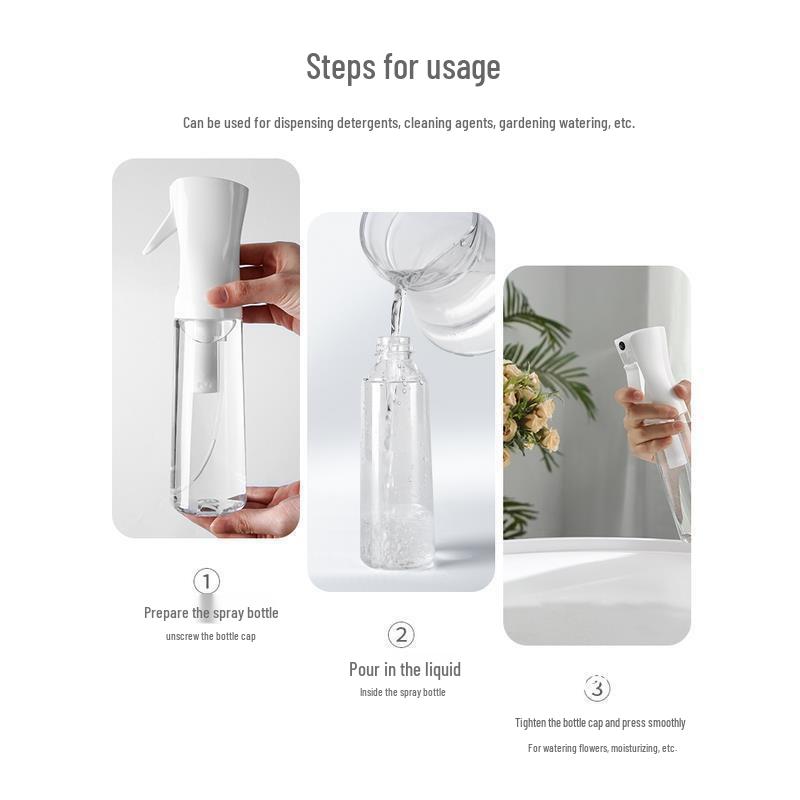 Steps for usage

Can be used for dispensing detergents, cleaning agents, gardening watering, etc.

1

Prepare the spray bottle

unscrew the bottle cap

2

Pour in the liquid

Inside the spray bottle

3

Tighten the bottle cap and press smoothly

For watering flowers, moisturizing, etc.