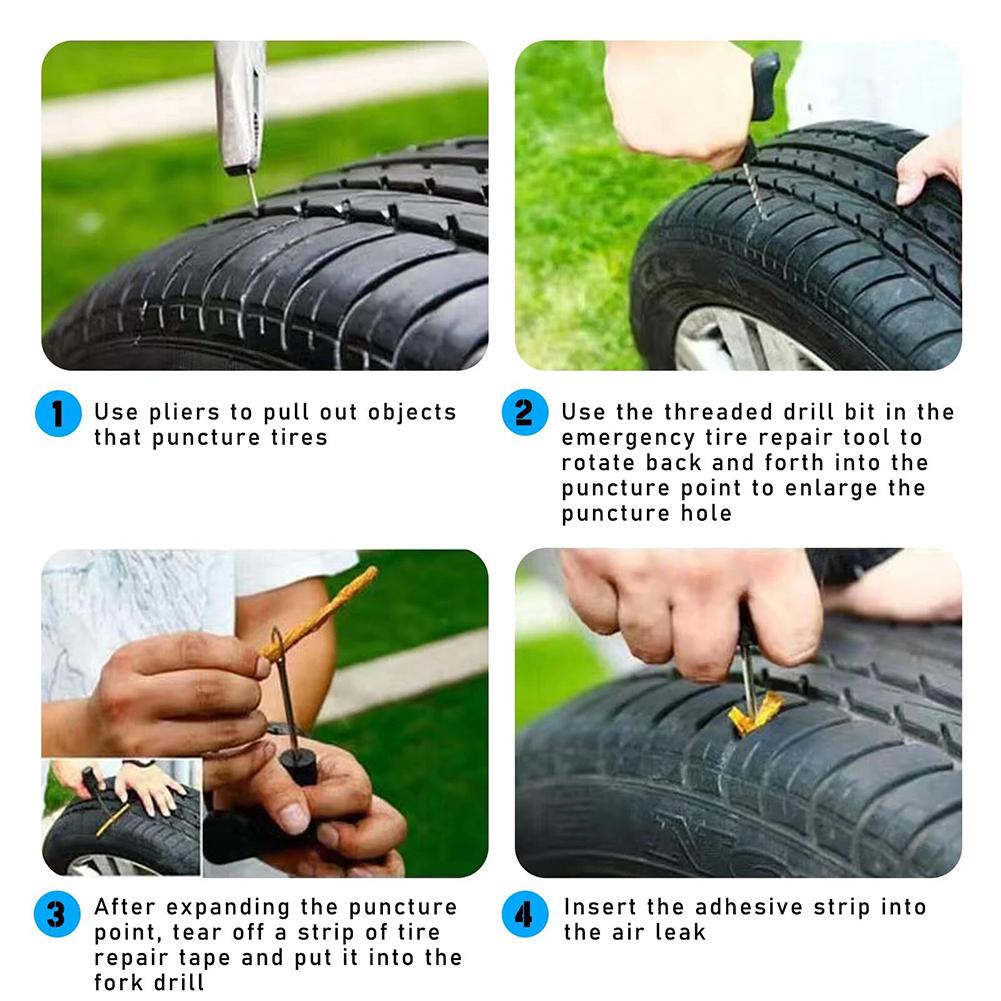 1 Use pliers to pull out objects that puncture tires

2 Use the threaded drill bit in the emergency tire repair tool to rotate back and forth into the puncture point to enlarge the puncture hole

3 After expanding the puncture point, tear off a strip of tire repair tape and put it into the fork drill

4 Insert the adhesive strip into the air leak