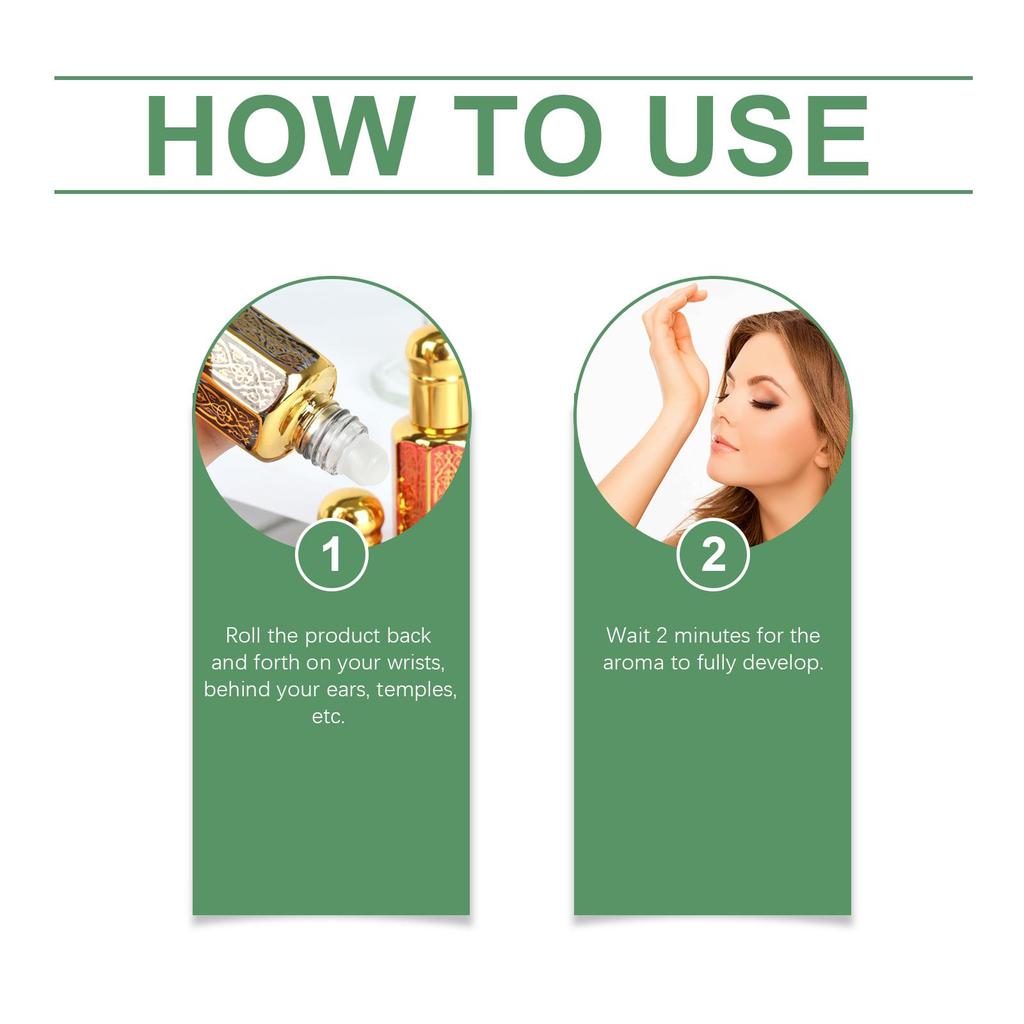 HOW TO USE

1

Roll the product back and forth on your wrists, behind your ears, temples, etc.

2

Wait 2 minutes for the aroma to fully develop.