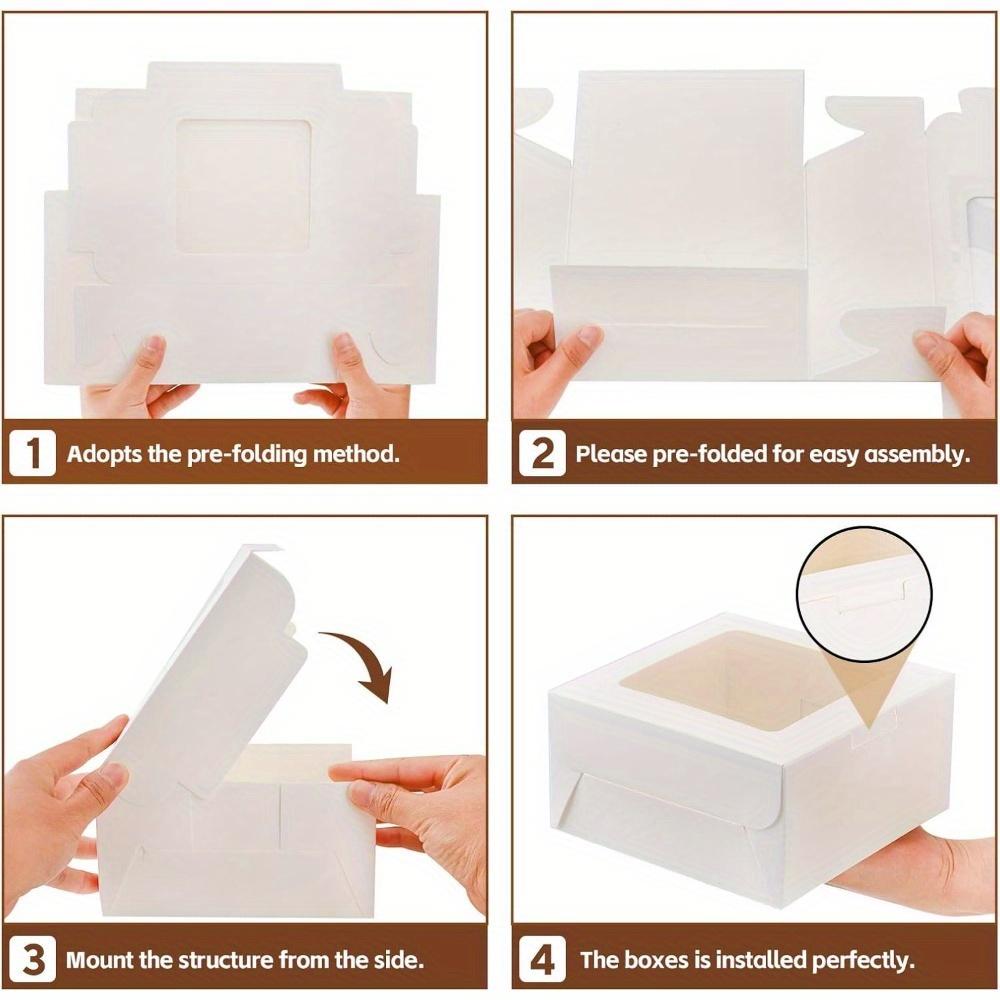 1 Adopts the pre-folding method.

2 Please pre-folded for easy assembly.

3 Mount the structure from the side.

4 The boxes is installed perfectly.