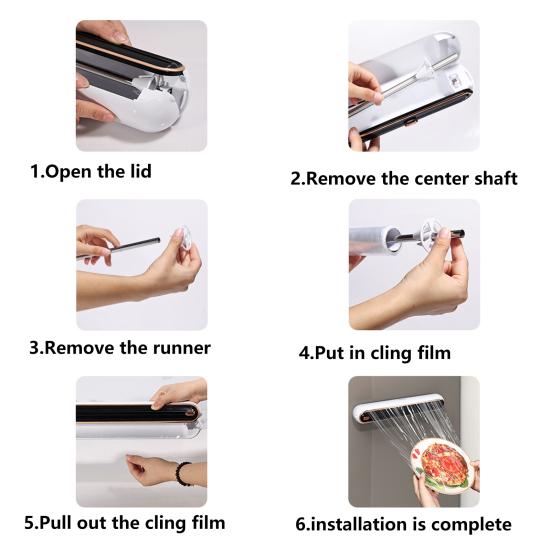 1.Open the lid

2.Remove the center shaft

3.Remove the runner

4.Put in cling film

5.Pull out the cling film

6.installation is complete