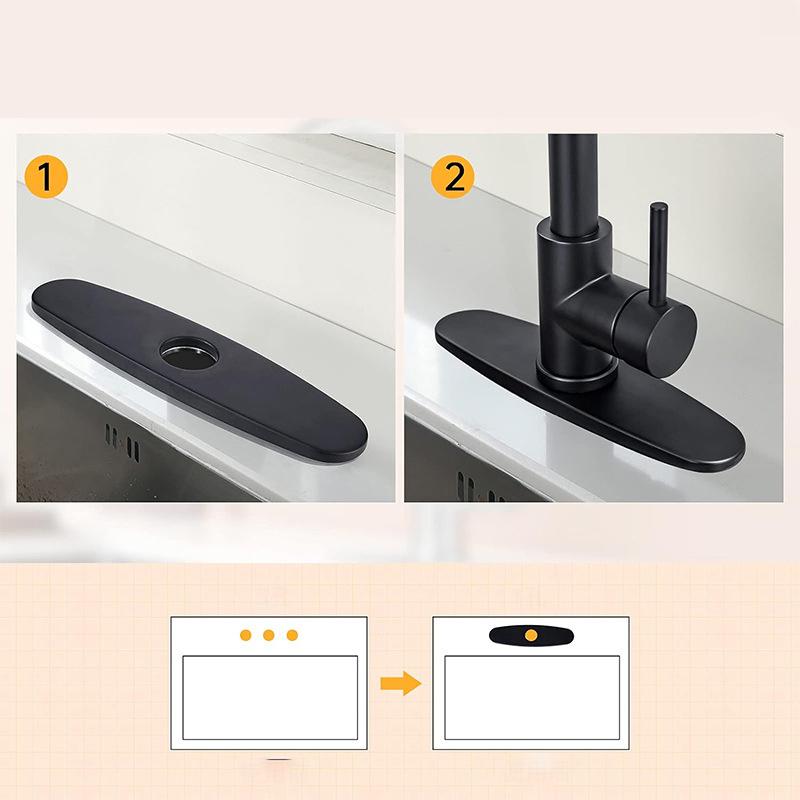 1

2