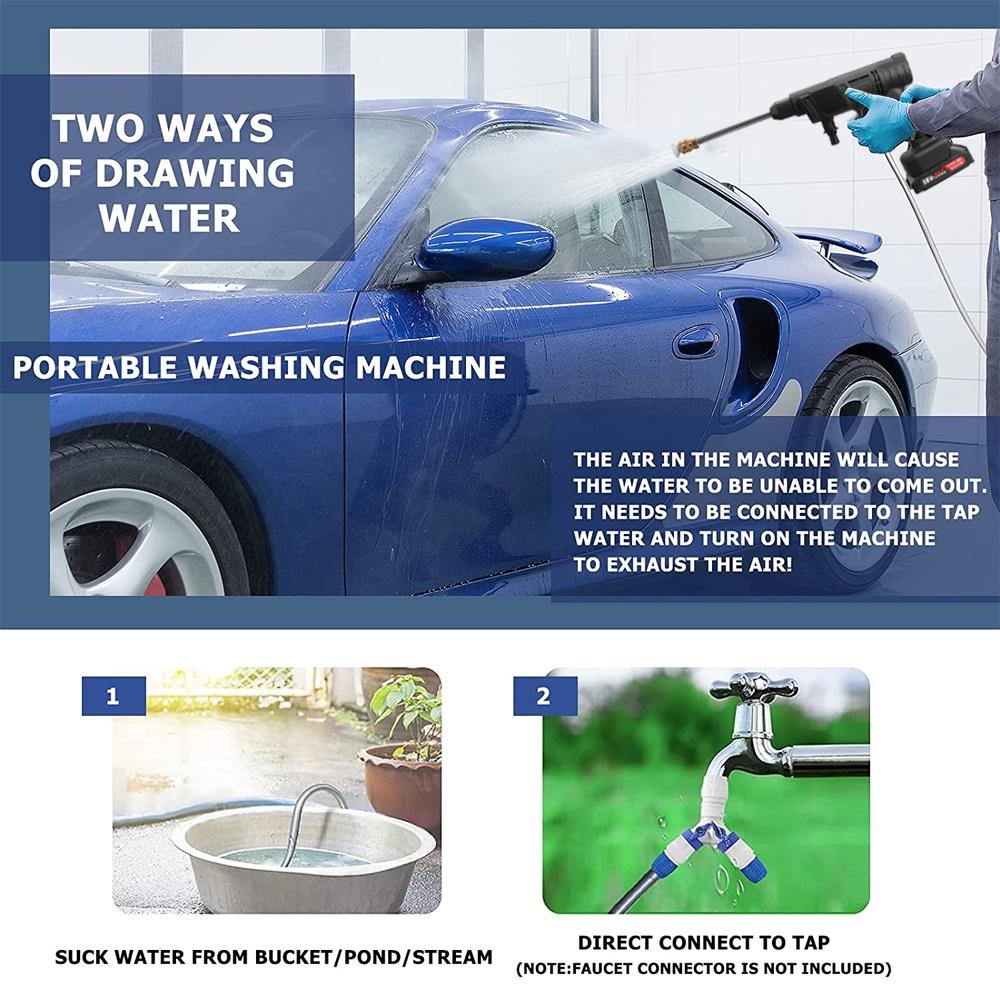 TWO WAYS OF DRAWING WATER

PORTABLE WASHING MACHINE

THE AIR IN THE MACHINE WILL CAUSE THE WATER TO BE UNABLE TO COME OUT. IT NEEDS TO BE CONNECTED TO THE TAP WATER AND TURN ON THE MACHINE TO EXHAUST THE AIR!

1

SUCK WATER FROM BUCKET/POND/STREAM

2

DIRECT CONNECT TO TAP
(NOTE:FAUCET CONNECTOR IS NOT INCLUDED)