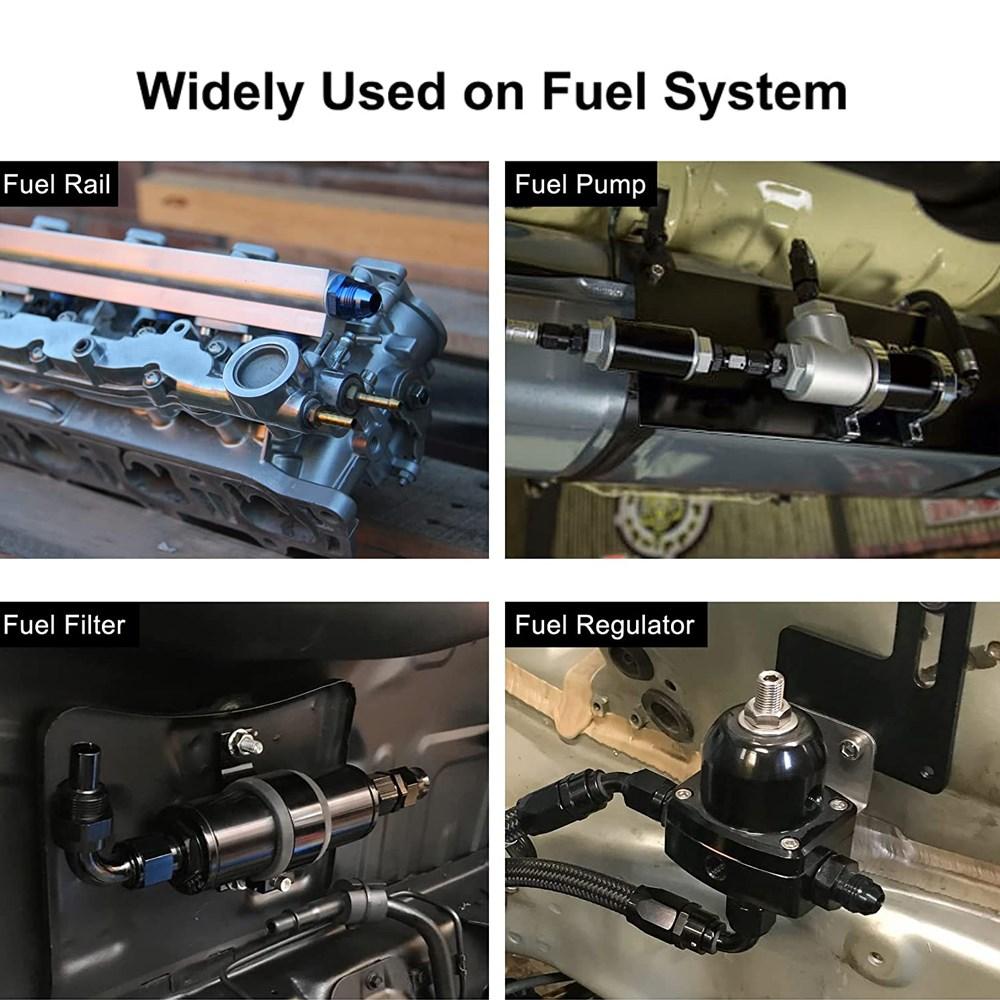 Widely Used on Fuel System

Fuel Rail

Fuel Pump

Fuel Filter

Fuel Regulator