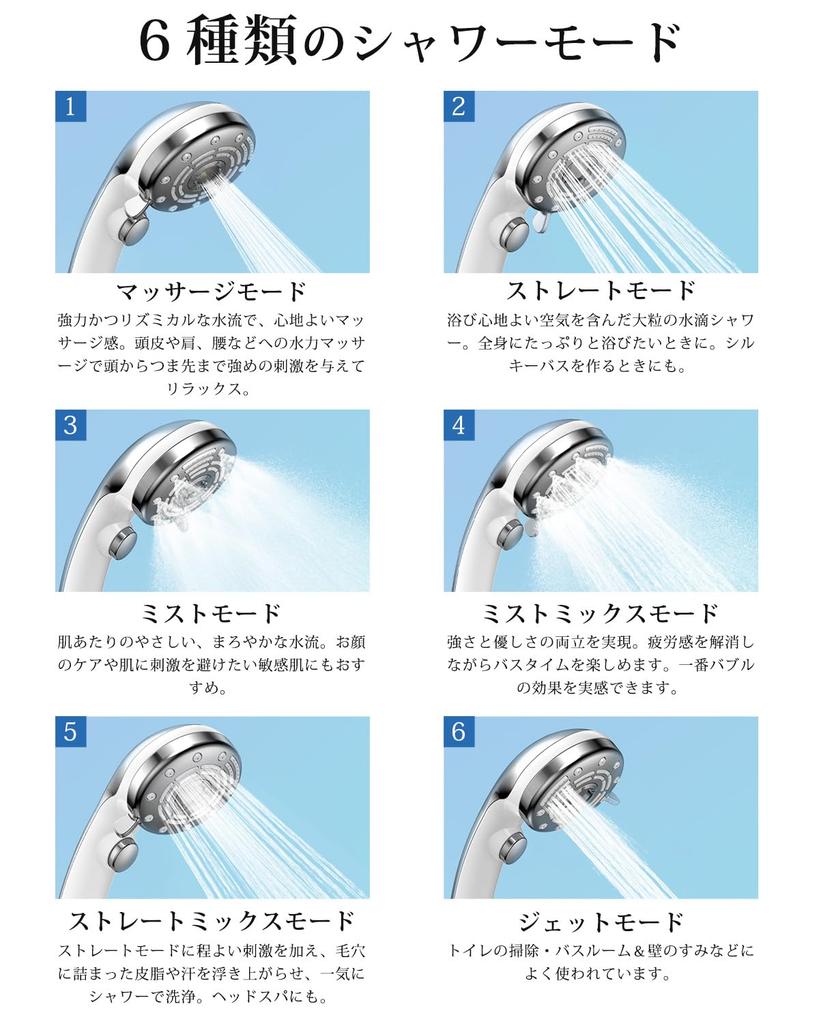 6種類のシャワーモード

1

マッサージモード

強力かつリズミカルな水流で、心地よいマッサージ感。頭皮や肩、腰などへの水力マッサージで頭からつま先まで強めの刺激を与えてリラックス。

2

ストレートモード

浴び心地よい空気を含んだ大粒の水滴シャワー。全身にたっぷりと浴びたいときに。シルキーバスを作るときにも。

3

ミストモード

肌あたりのやさしい、まろやかな水流。お顔のケアや肌に刺激を避けたい敏感肌にもおすすめ。

4

ミストミックスモード

強さと優しさの両立を実現。疲労感を解消しながらバスタイムを楽しめます。一番バブルの効果を実感できます。

5

ストレートミックスモード

ストレートモードに程よい刺激を加え、毛穴に詰まった皮脂や汗を浮き上がらせ、一気にシャワーで洗浄。ヘッドスパにも。

6

ジェットモード

トイレの掃除・バスルーム＆壁のすみなどによく使われています。