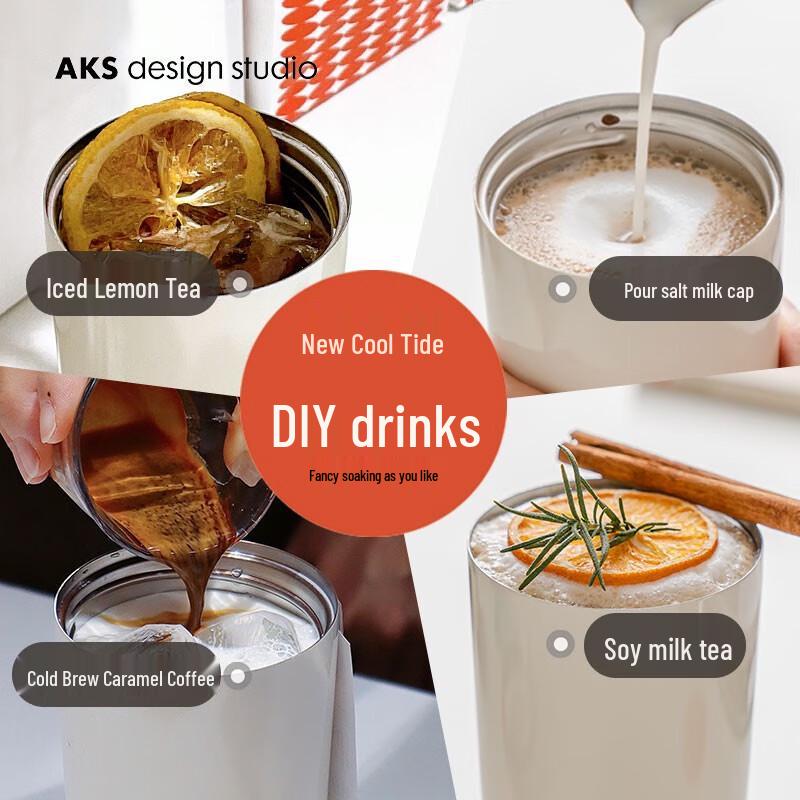 AKS design studio

Iced Lemon Tea

Pour salt milk cap

New Cool Tide

DIY drinks

Fancy soaking as you like

Cold Brew Caramel Coffee

Soy milk tea