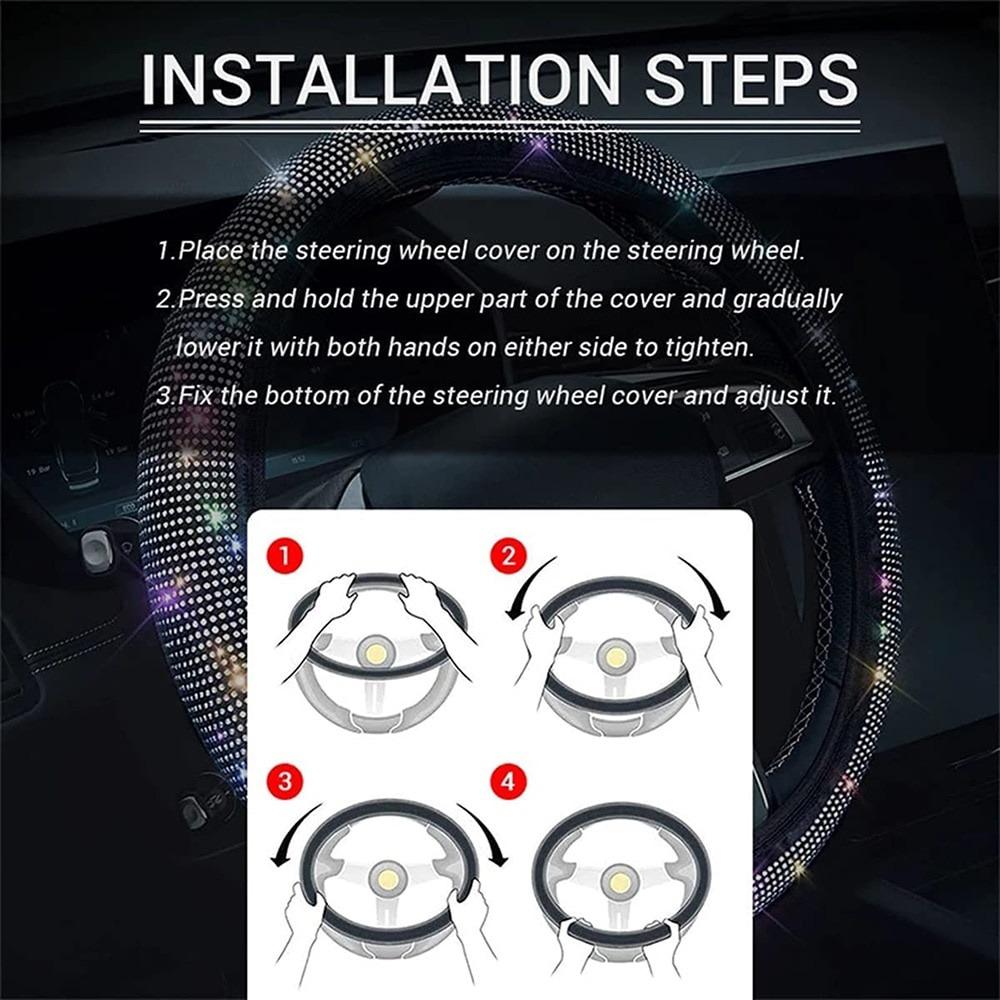 INSTALLATION STEPS

1.Place the steering wheel cover on the steering wheel.

2.Press and hold the upper part of the cover and gradually lower it with both hands on either side to tighten.

3.Fix the bottom of the steering wheel cover and adjust it.

1

2

3

4