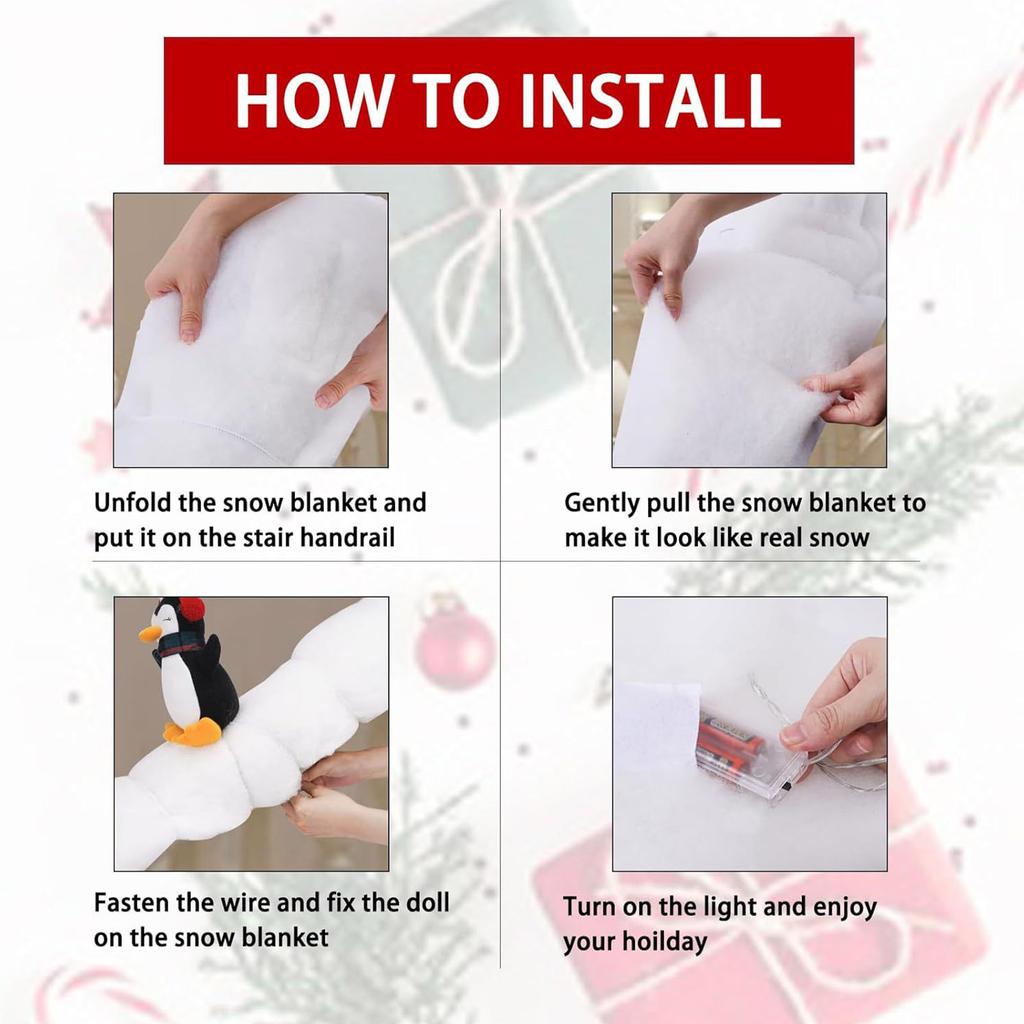 HOW TO INSTALL

Unfold the snow blanket and put it on the stair handrail

Gently pull the snow blanket to make it look like real snow

Fasten the wire and fix the doll on the snow blanket

Turn on the light and enjoy your hoilday