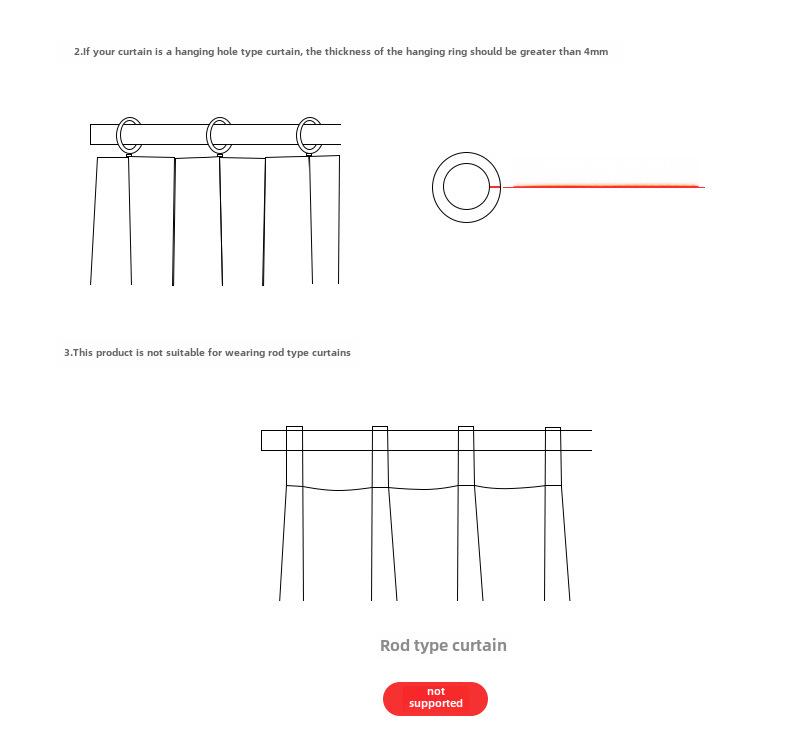 2.If your curtain is a hanging hole type curtain, the thickness of the hanging ring should be greater than 4mm

3.This product is not suitable for wearing rod type curtains

Rod type curtain

not supported