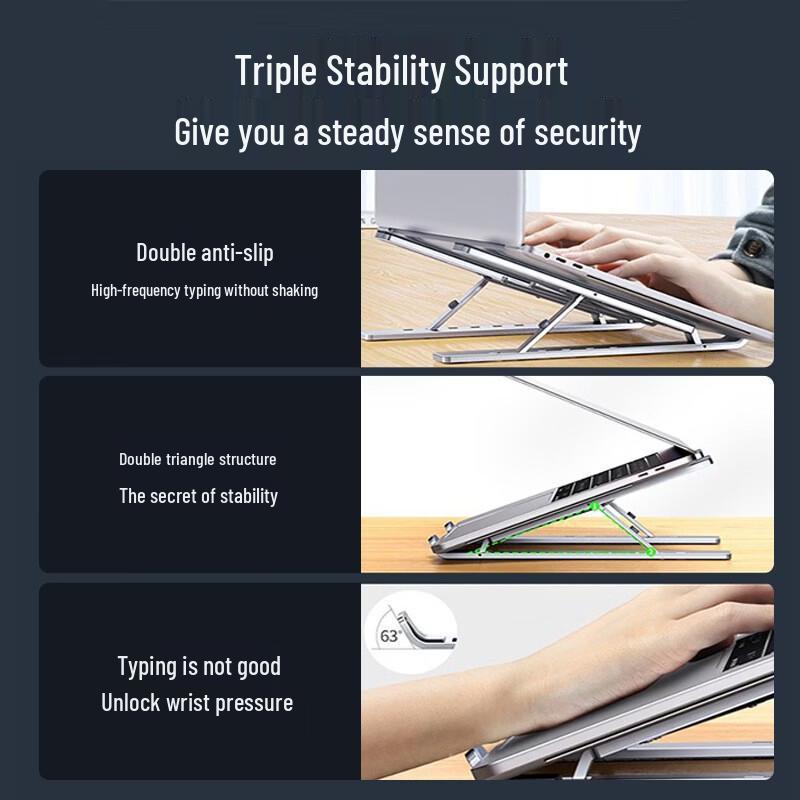 Triple Stability Support

Give you a steady sense of security

Double anti-slip

High-frequency typing without shaking

Double triangle structure

The secret of stability

Typing is not good

Unlock wrist pressure

63°