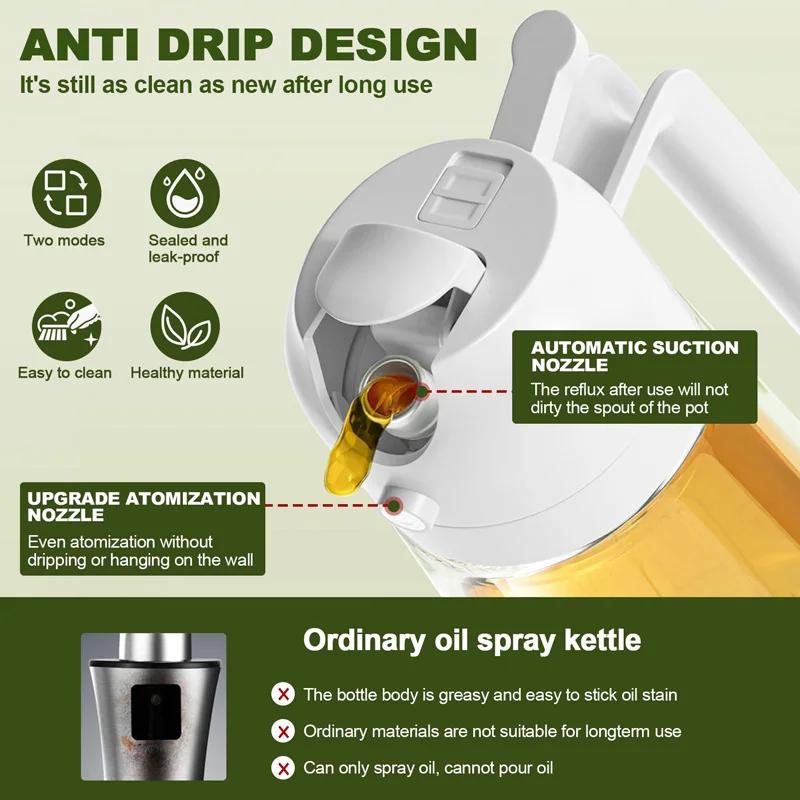 ANTI DRIP DESIGN
It's still as clean as new after long use

Two modes

Sealed and leak-proof

Easy to clean

Healthy material

AUTOMATIC SUCTION NOZZLE
The reflux after use will not dirty the spout of the pot

UPGRADE ATOMIZATION NOZZLE
Even atomization without dripping or hanging on the wall

Ordinary oil spray kettle

The bottle body is greasy and easy to stick oil stain

Ordinary materials are not suitable for longterm use

Can only spray oil, cannot pour oil