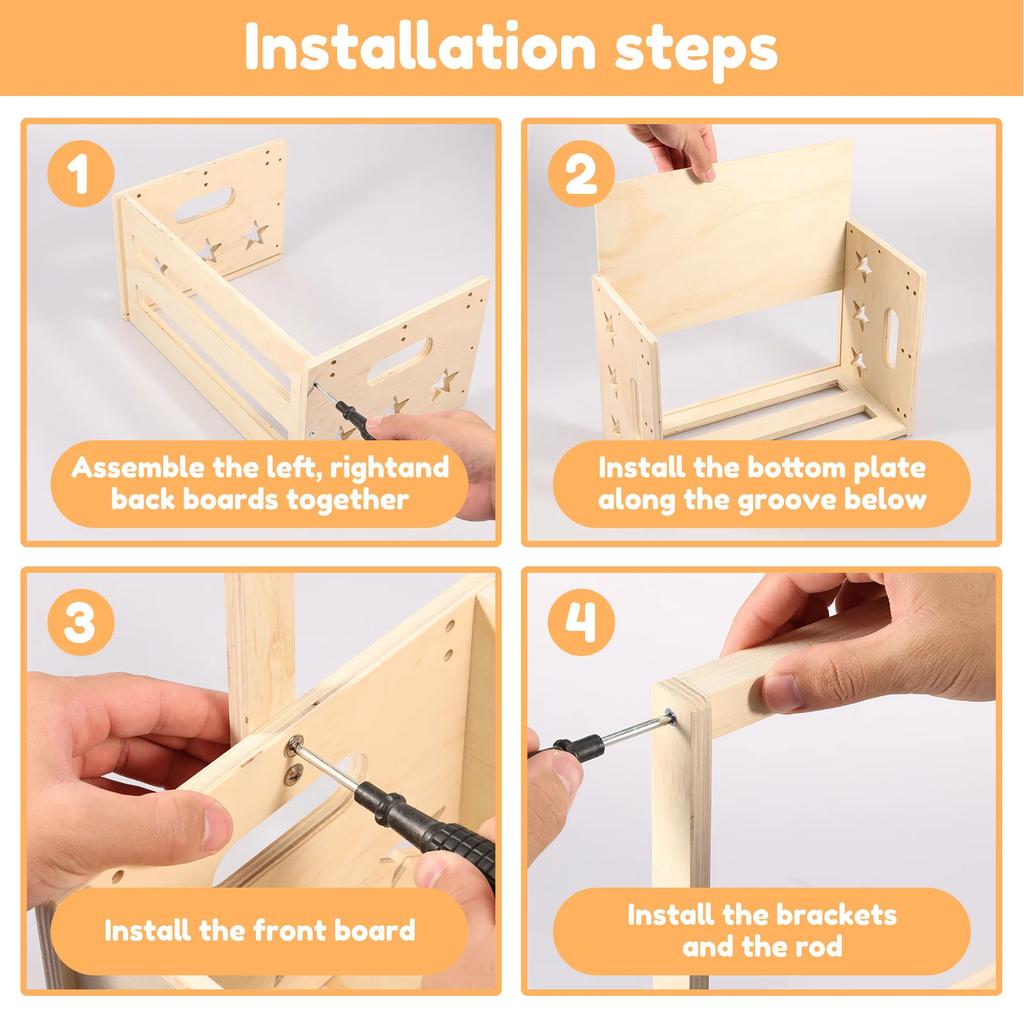 Installation steps

1

Assemble the left, rightand back boards together

2

Install the bottom plate along the groove below

3

Install the front board

4

Install the brackets and the rod