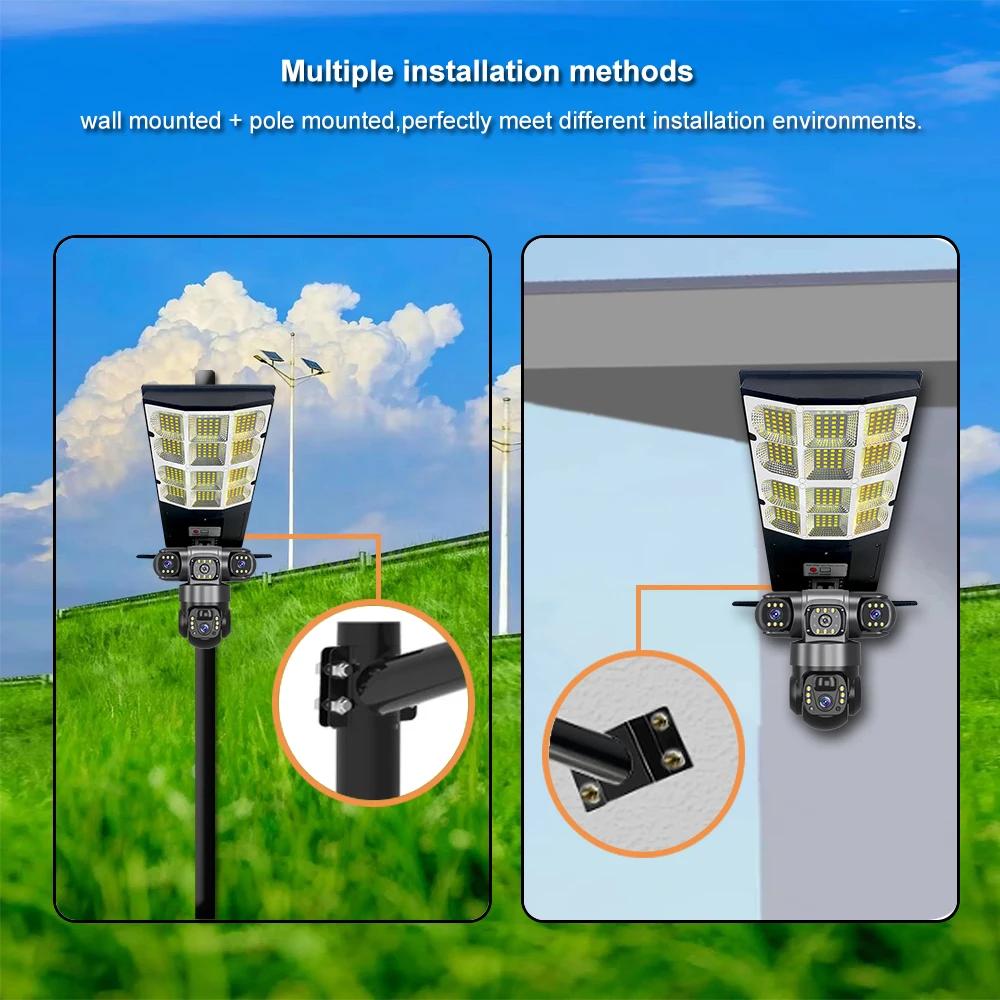 Multiple installation methods

wall mounted + pole mounted,perfectly meet different installation environments.