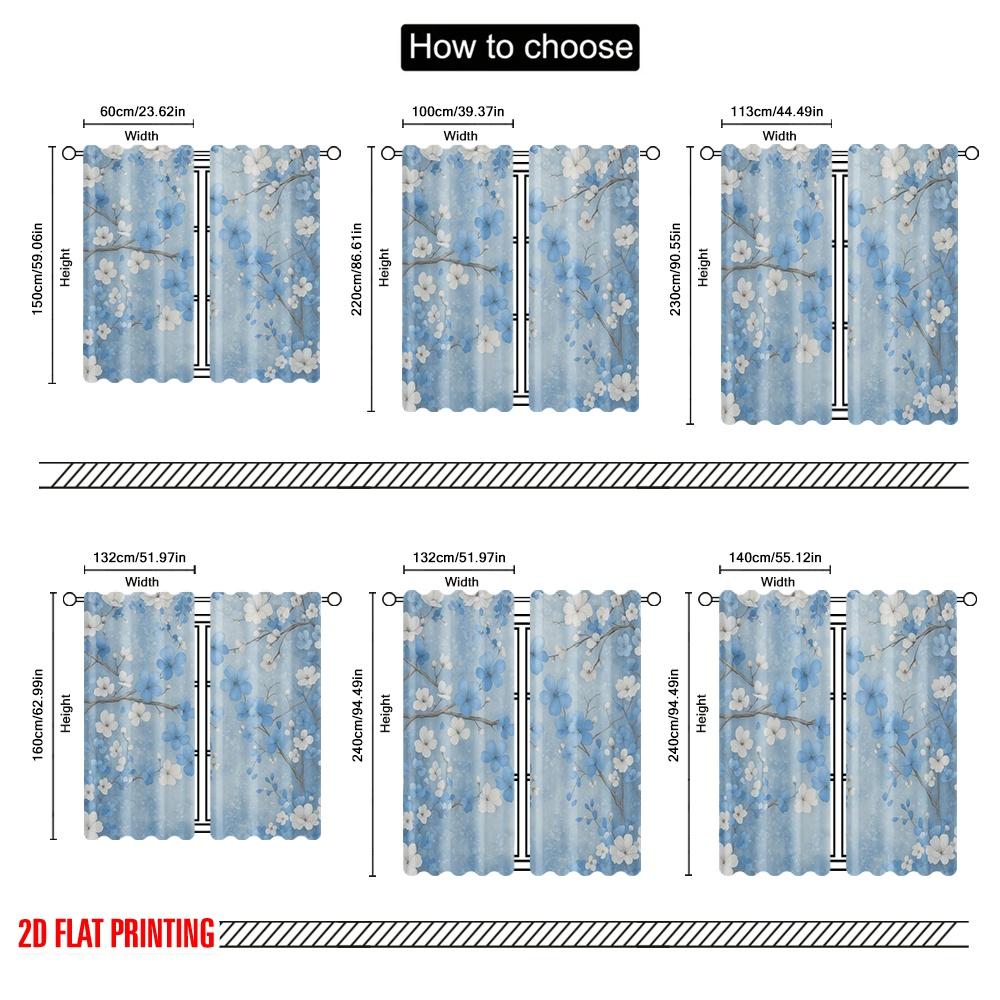 How to choose

60cm/23.62in
Width
150cm/59.06in
Height

100cm/39.37in
Width
220cm/86.61in
Height

113cm/44.49in
Width
230cm/90.55in
Height

132cm/51.97in
Width
160cm/62.99in
Height

132cm/51.97in
Width
240cm/94.49in
Height

140cm/55.12in
Width
240cm/94.49in
Height

2D FLAT PRINTING