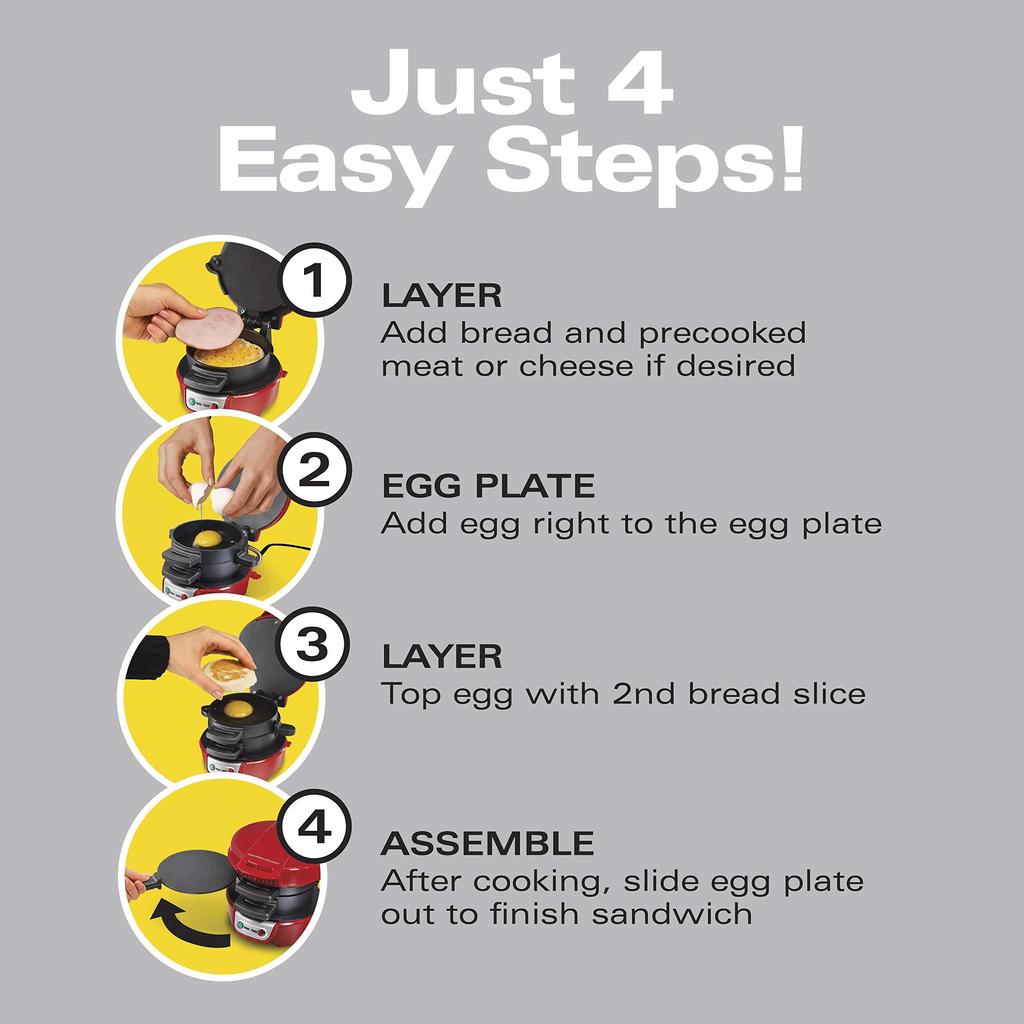 Just 4
Easy Steps!

1

LAYER
Add bread and precooked meat or cheese if desired

2

EGG PLATE
Add egg right to the egg plate

3

LAYER
Top egg with 2nd bread slice

4

ASSEMBLE
After cooking, slide egg plate out to finish sandwich