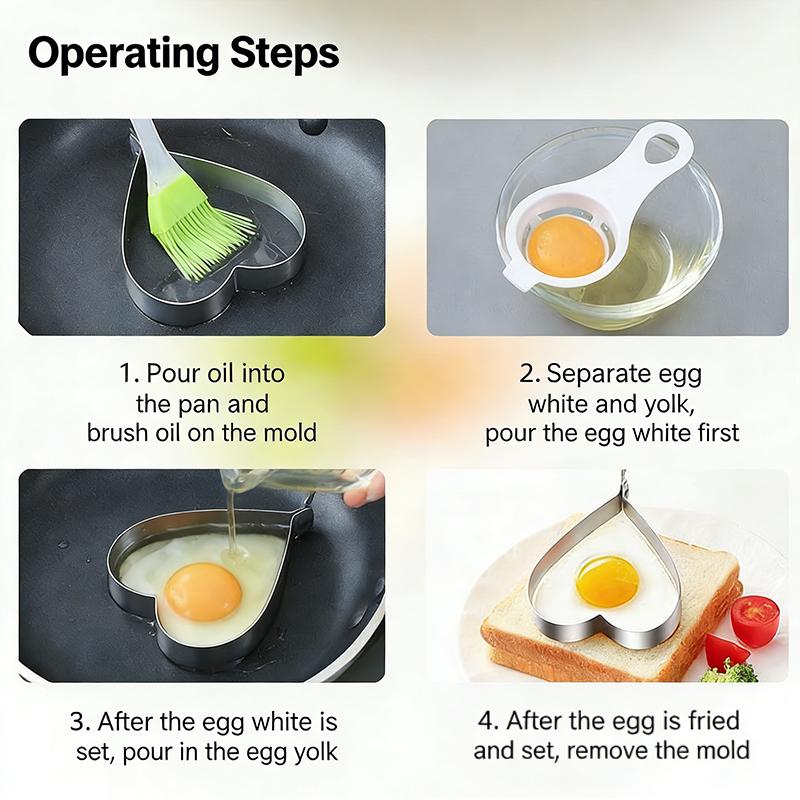 Operating Steps

1. Pour oil into the pan and brush oil on the mold

2. Separate egg white and yolk, pour the egg white first

3. After the egg white is set, pour in the egg yolk

4. After the egg is fried and set, remove the mold