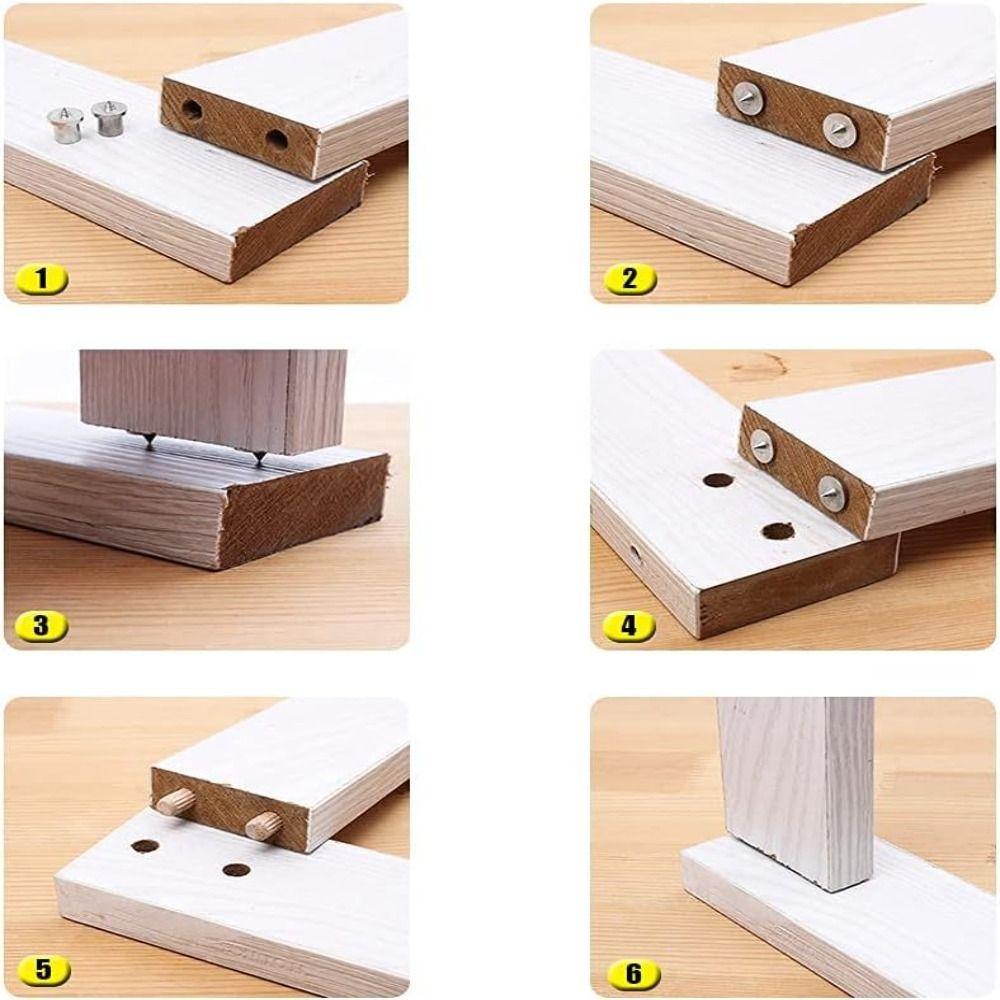 1

2

3

4

5

6