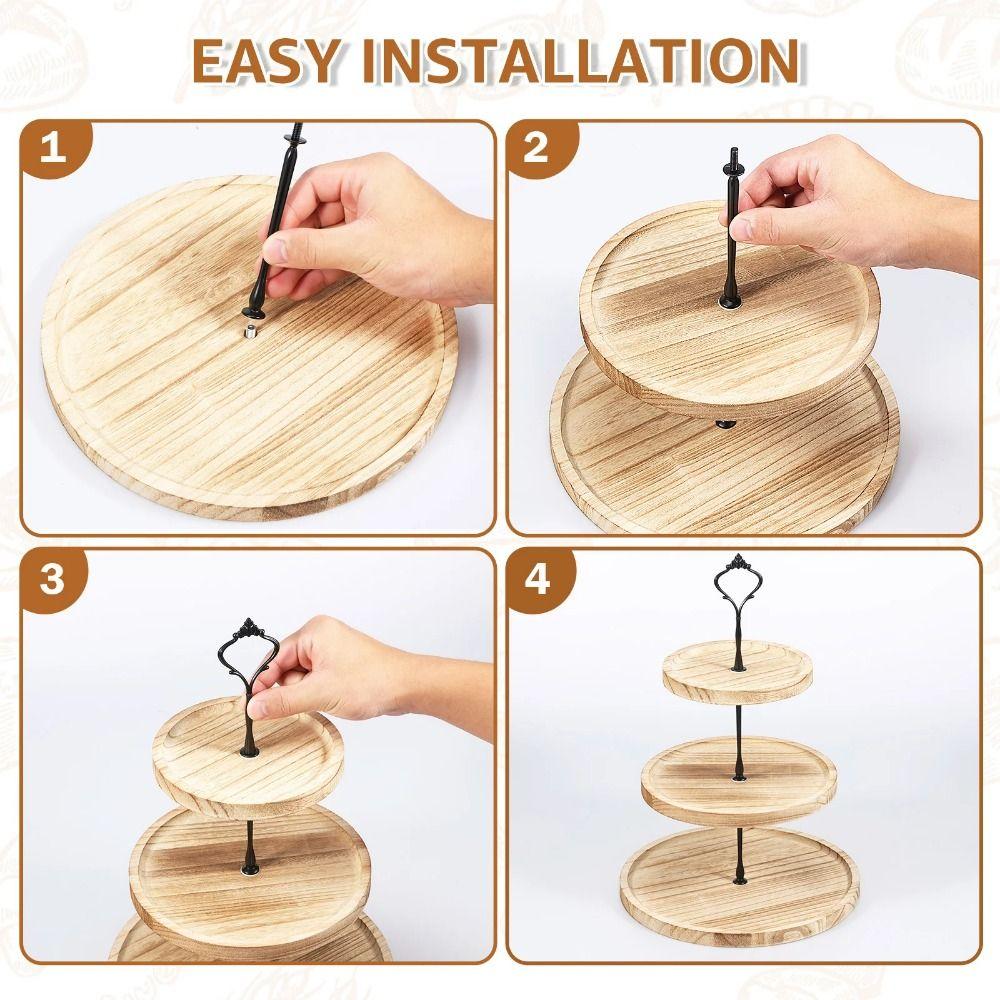 EASY INSTALLATION

1

2

3

4