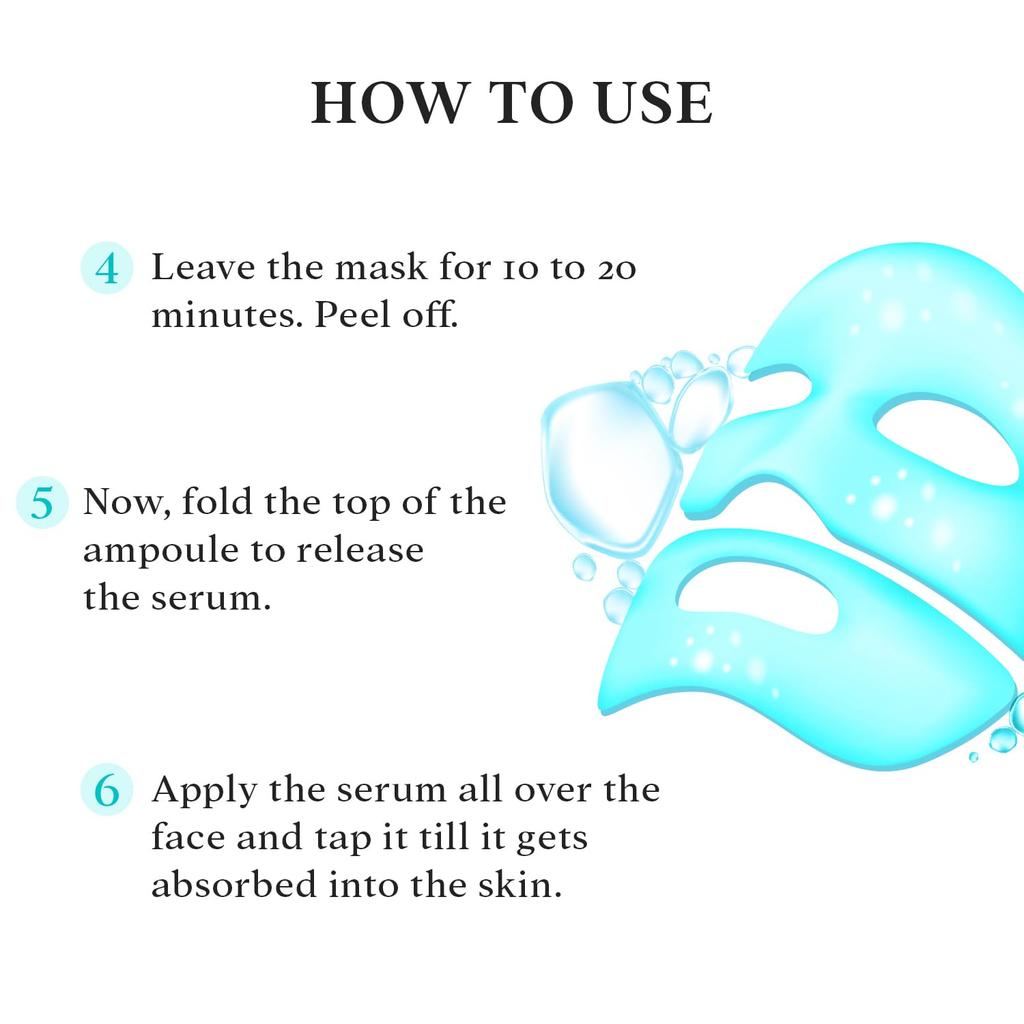 HOW TO USE

4 Leave the mask for 10 to 20 minutes. Peel off.

5 Now, fold the top of the ampoule to release the serum.

6 Apply the serum all over the face and tap it till it gets absorbed into the skin.