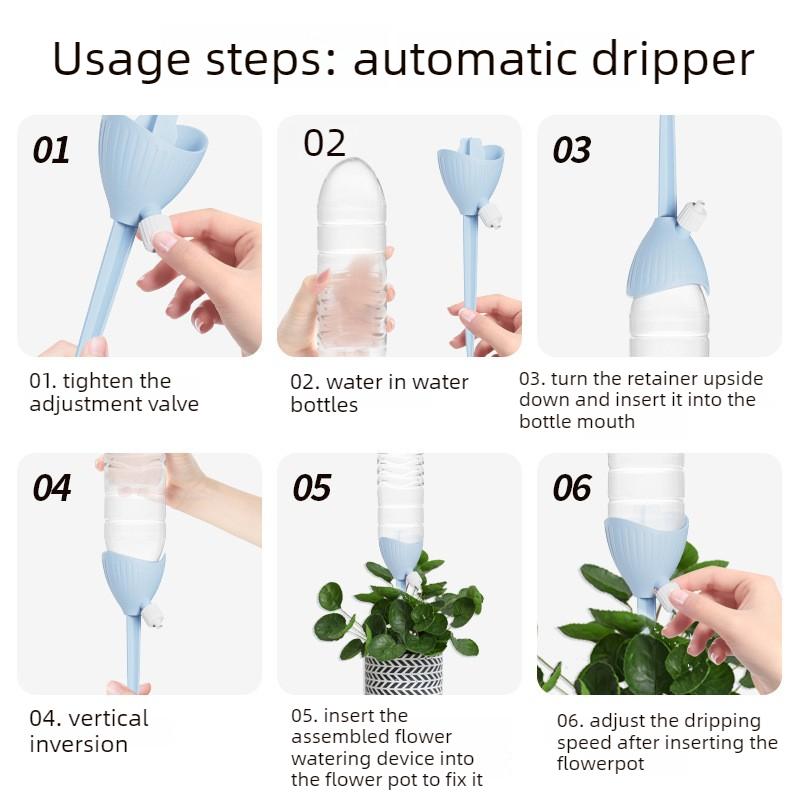 Usage steps: automatic dripper

01

01. tighten the adjustment valve

02

02. water in water bottles

03

03. turn the retainer upside down and insert it into the bottle mouth

04

04. vertical inversion

05

05. insert the assembled flower watering device into the flower pot to fix it

06

06. adjust the dripping speed after inserting the flowerpot