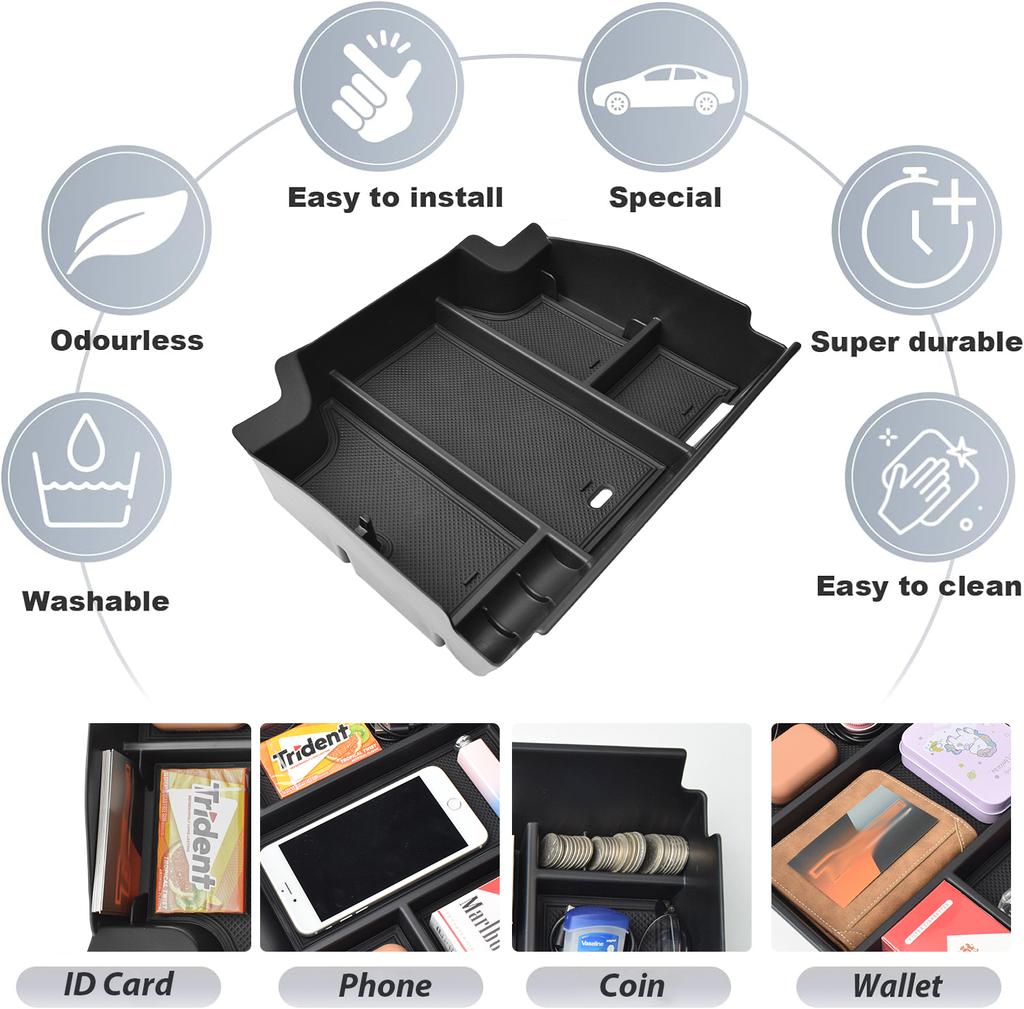 Easy to install
Special
Odourless
Super durable
Washable
Easy to clean

Trident
Trident
Marlbo
Vaseline

ID Card
Phone
Coin
Wallet