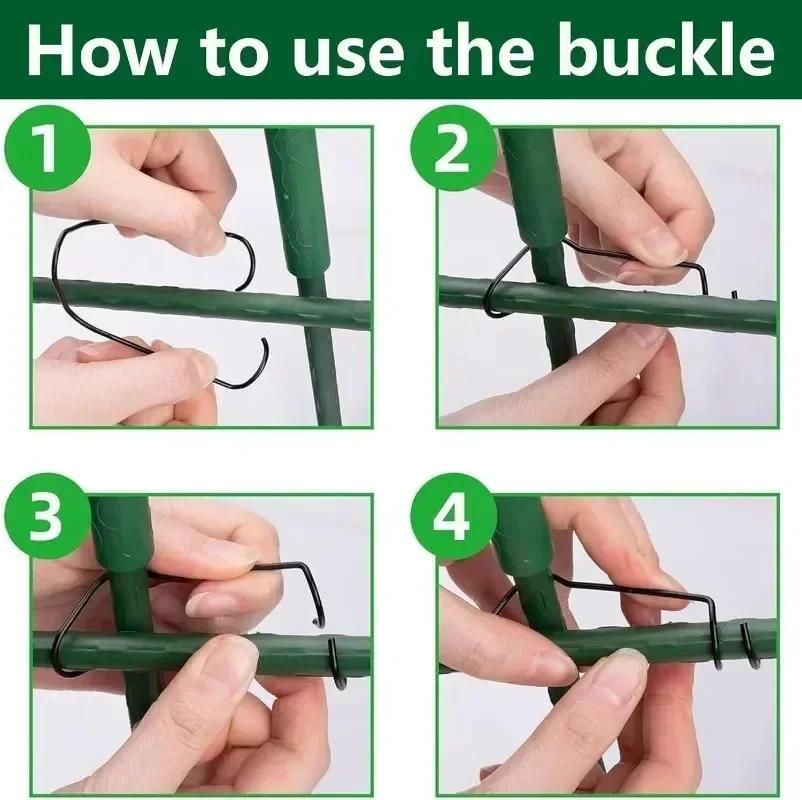 How to use the buckle

1

2

3

4