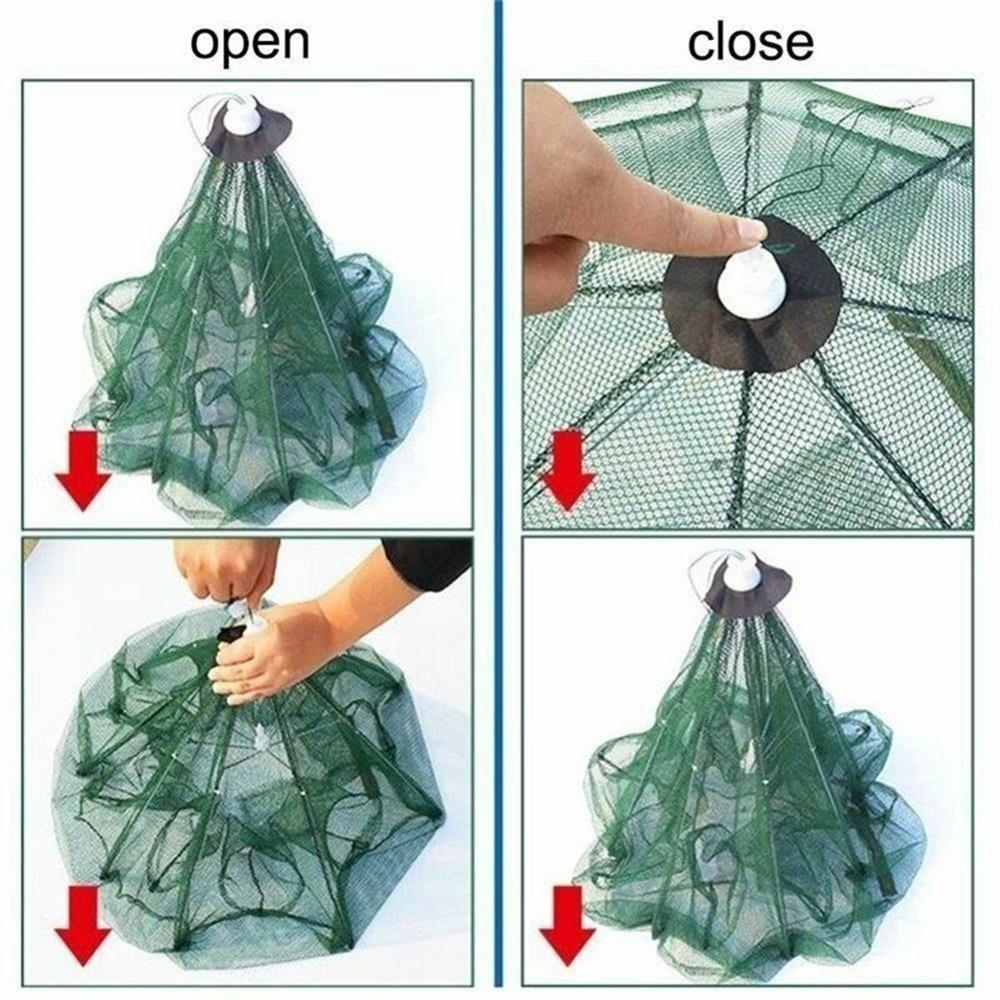 open

close