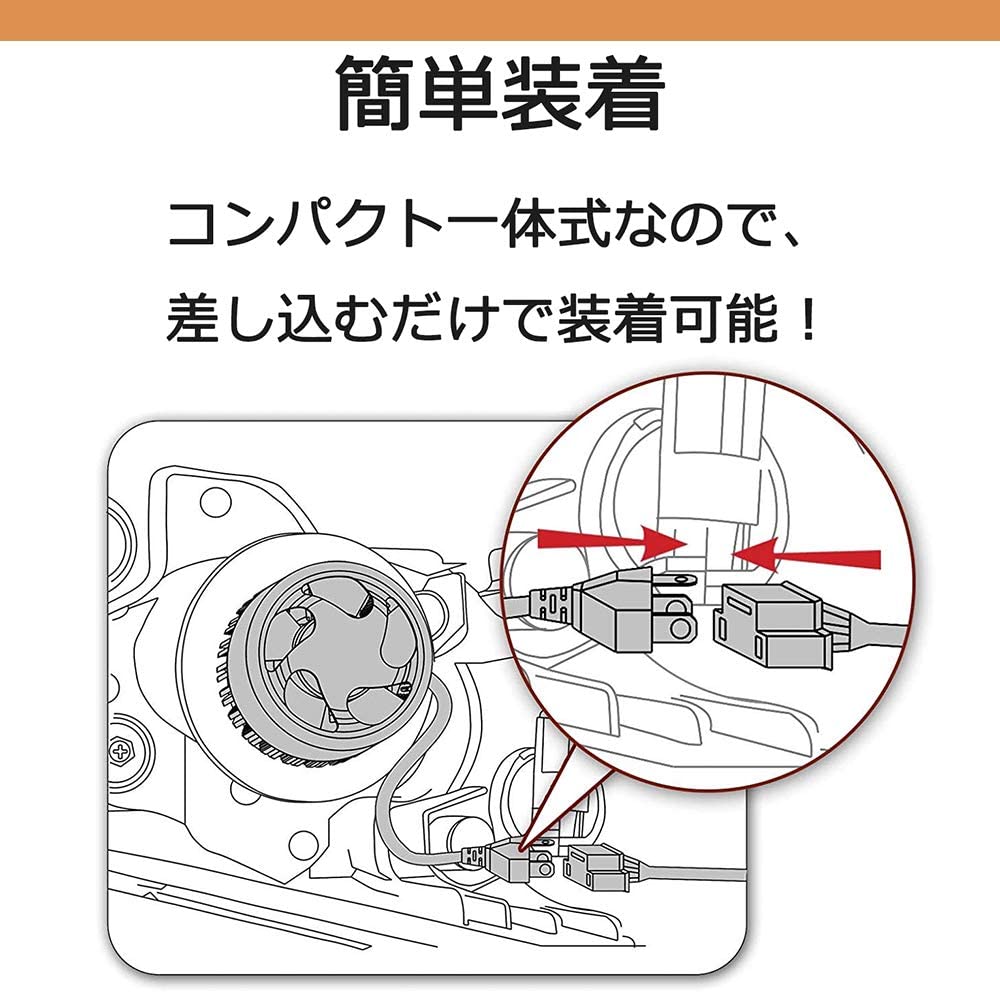 簡単装着

コンパクト一体式なので、

差し込むだけで装着可能！