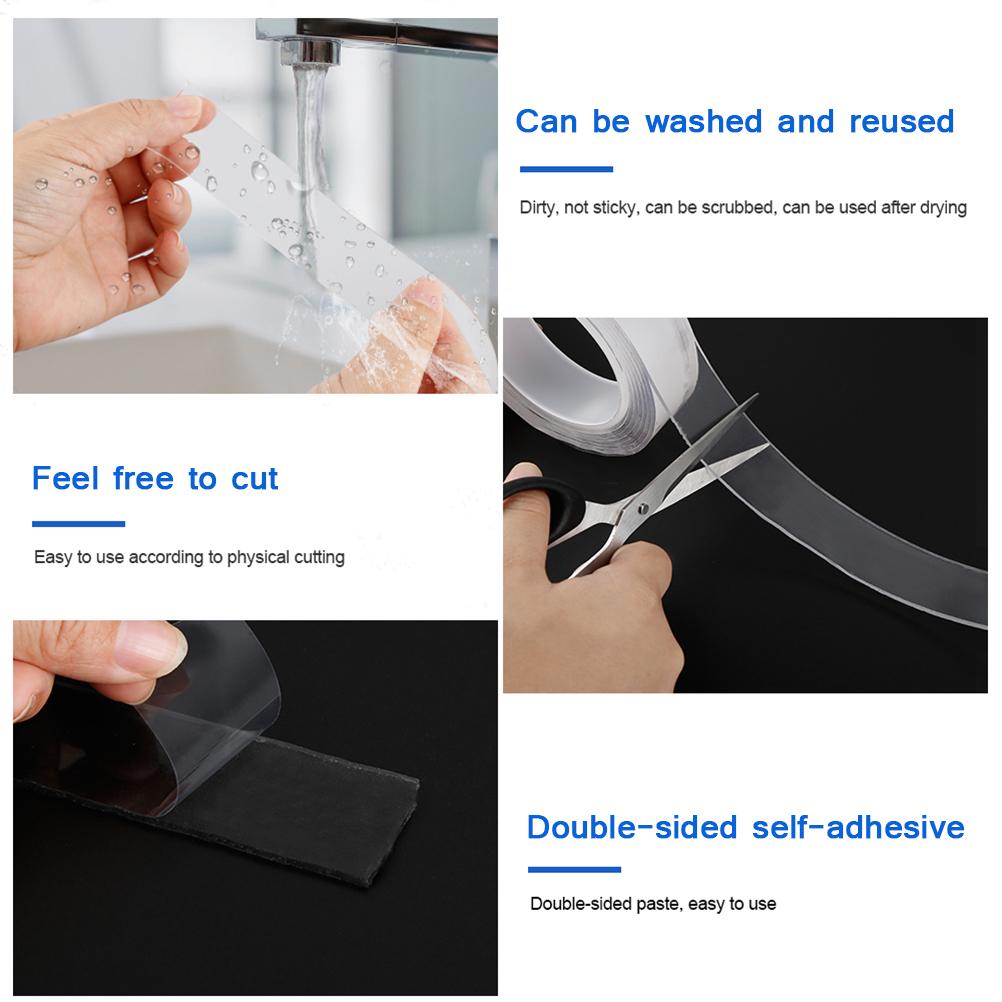 Can be washed and reused

Dirty, not sticky, can be scrubbed, can be used after drying

Feel free to cut

Easy to use according to physical cutting

Double-sided self-adhesive

Double-sided paste, easy to use