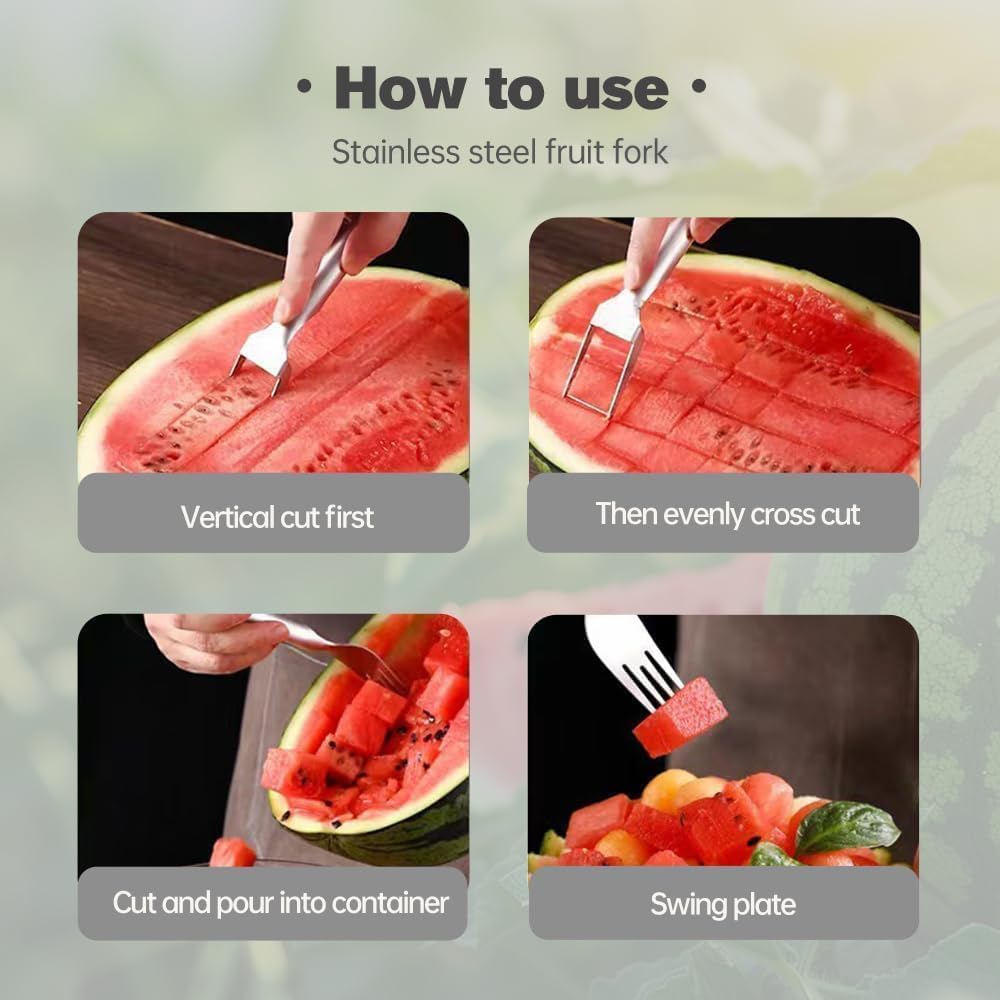 · How to use ·

Stainless steel fruit fork

Vertical cut first

Then evenly cross cut

Cut and pour into container

Swing plate