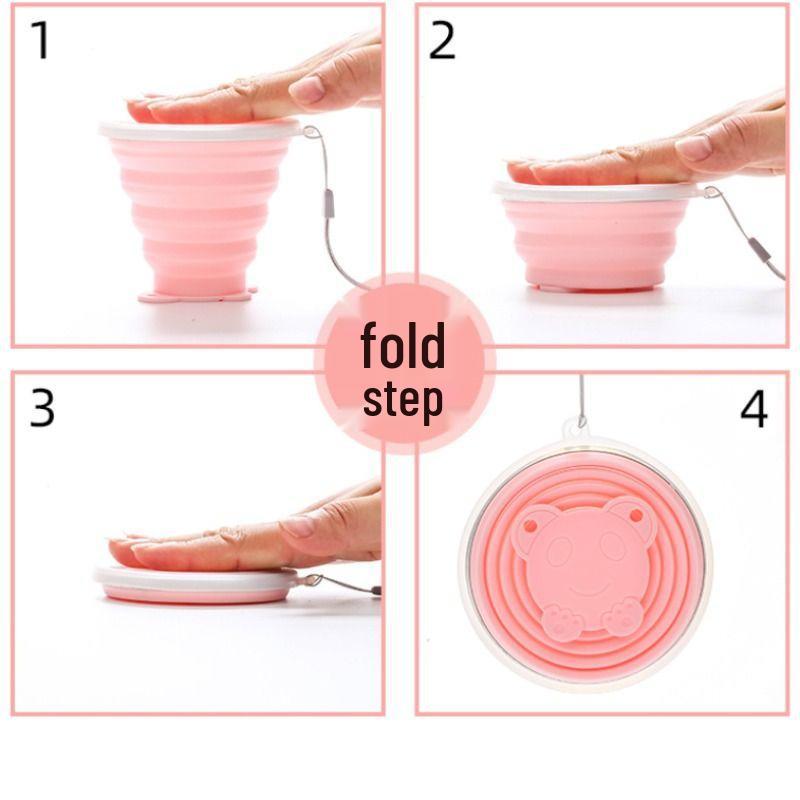 1

2

fold step

3

4