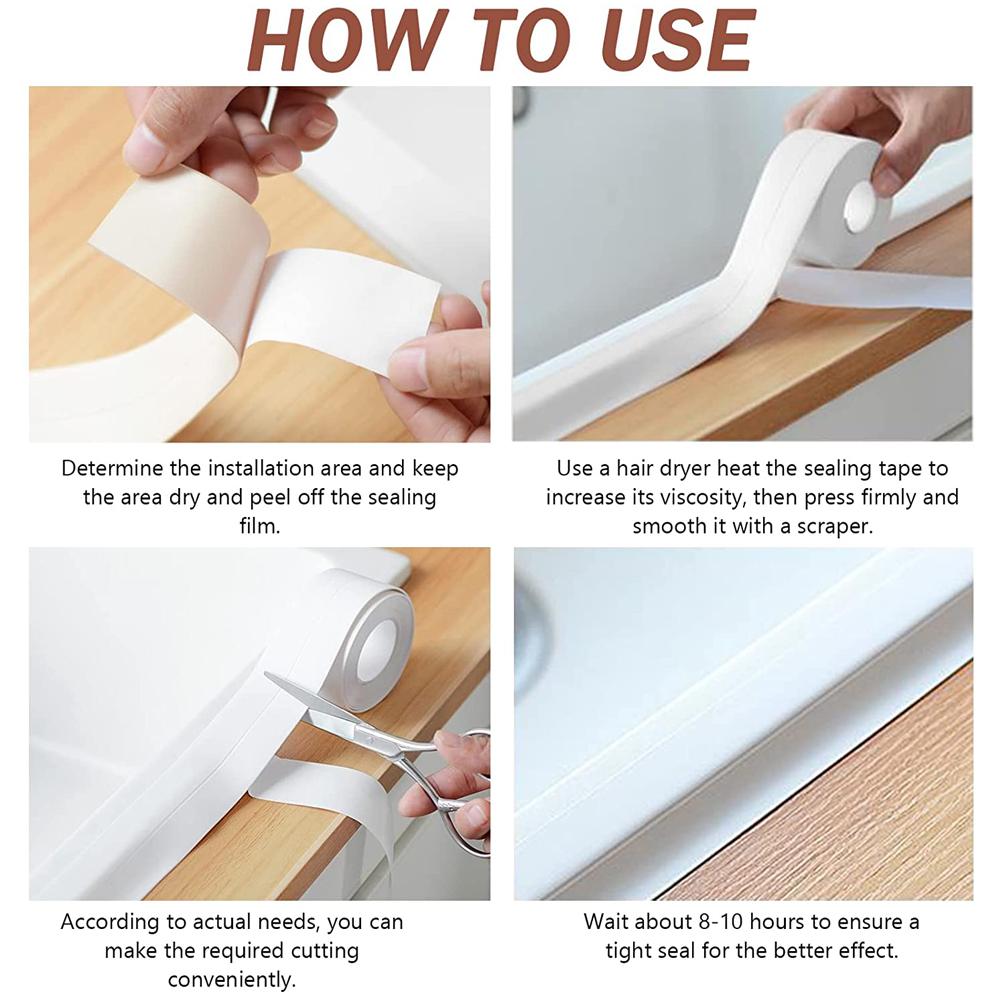 HOW TO USE

Determine the installation area and keep the area dry and peel off the sealing film.

Use a hair dryer heat the sealing tape to increase its viscosity, then press firmly and smooth it with a scraper.

According to actual needs, you can make the required cutting conveniently.

Wait about 8-10 hours to ensure a tight seal for the better effect.