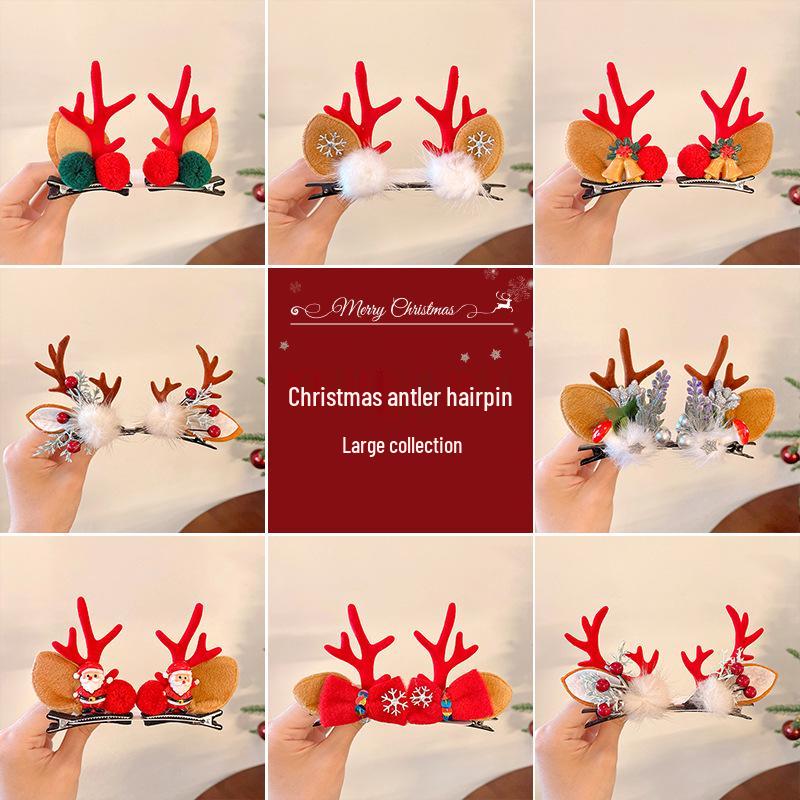 Merry Christmas

Christmas antler hairpin

Large collection