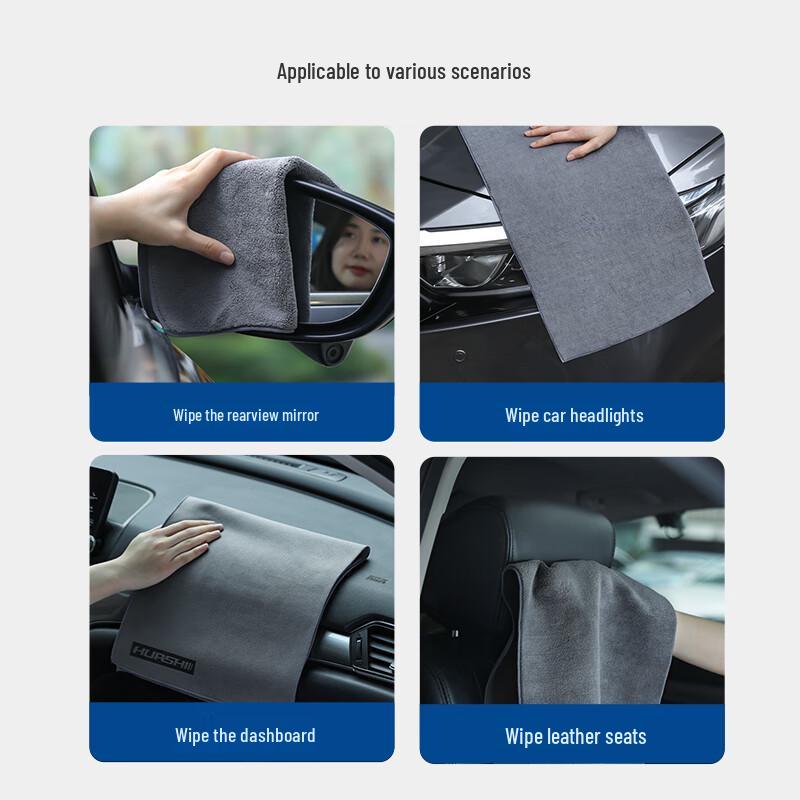 Applicable to various scenarios

Wipe the rearview mirror

Wipe car headlights

HURSH

Wipe the dashboard

Wipe leather seats