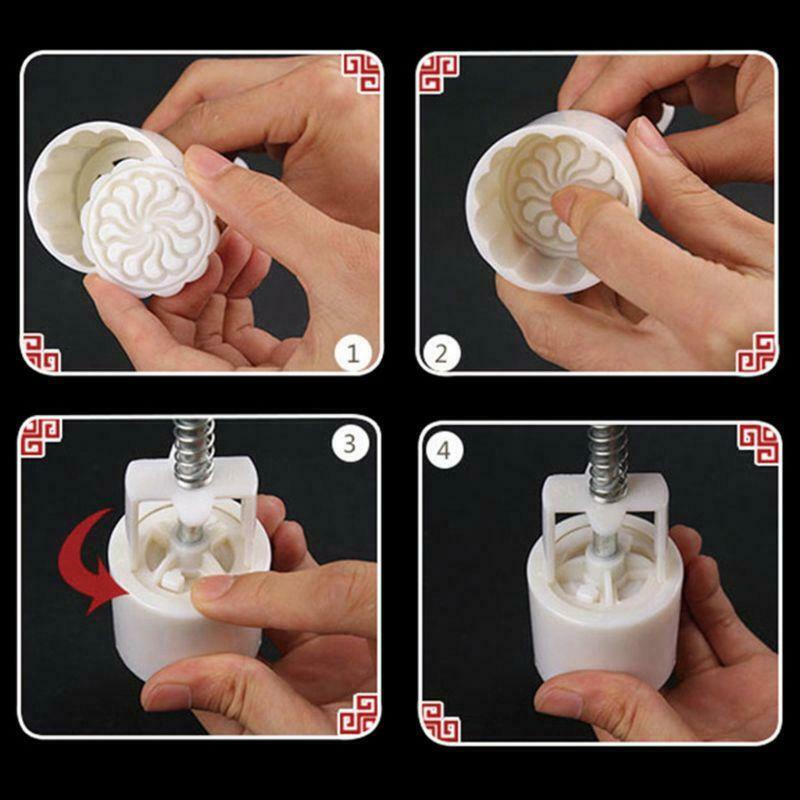 1

2

3

4