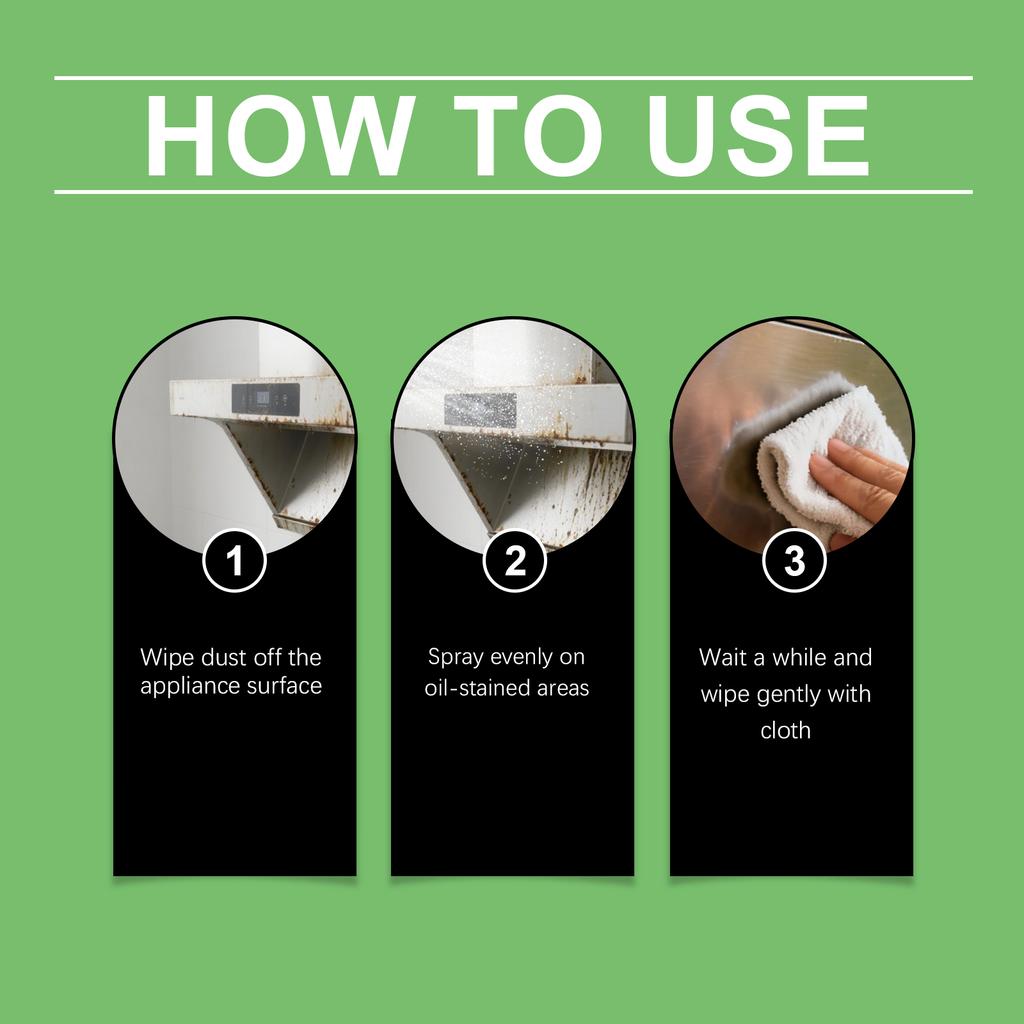 HOW TO USE

1

Wipe dust off the appliance surface

2

Spray evenly on oil-stained areas

3

Wait a while and wipe gently with cloth