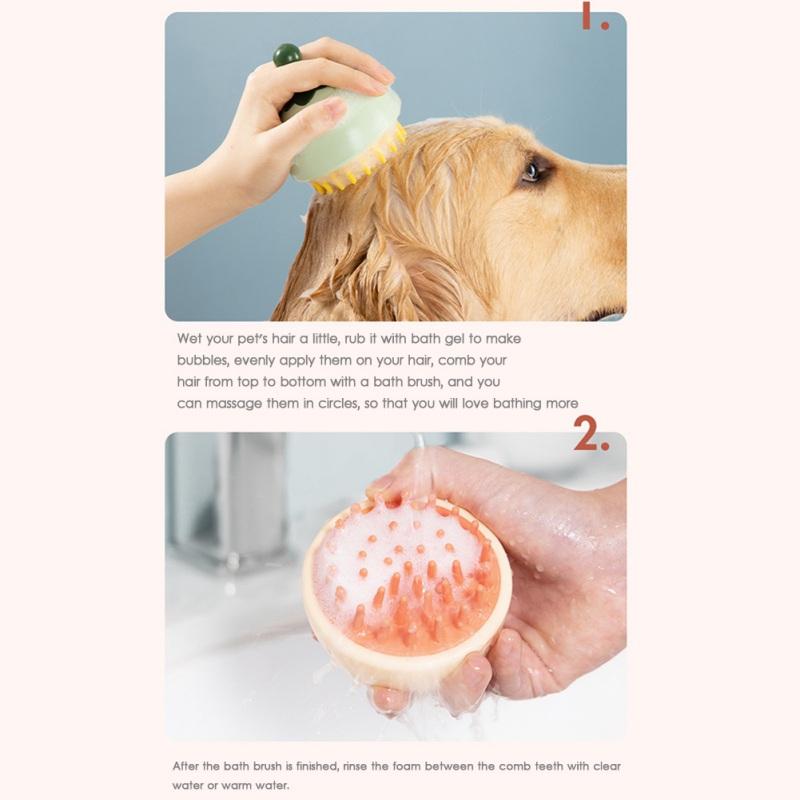 1.

Wet your pet's hair a little, rub it with bath gel to make bubbles, evenly apply them on your hair, comb your hair from top to bottom with a bath brush, and you can massage them in circles, so that you will love bathing more

2.

After the bath brush is finished, rinse the foam between the comb teeth with clear water or warm water.