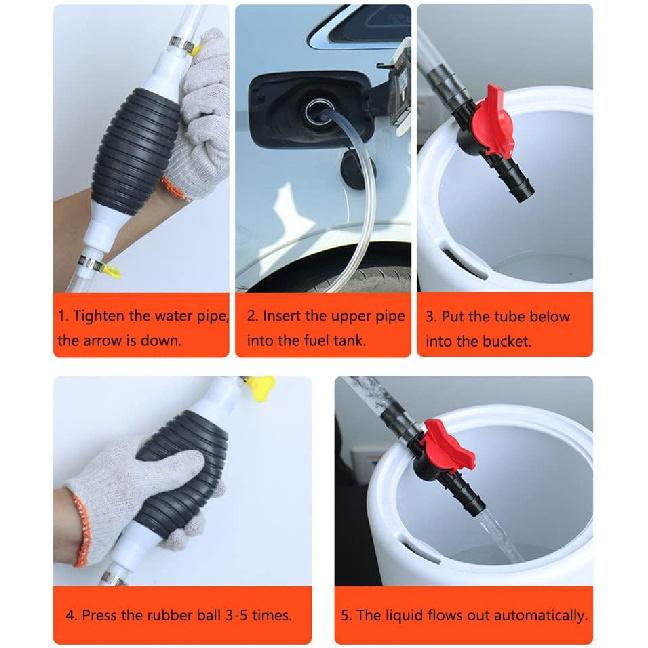 1. Tighten the water pipe, the arrow is down.

2. Insert the upper pipe into the fuel tank.

3. Put the tube below into the bucket.

4. Press the rubber ball 3-5 times.

5. The liquid flows out automatically.