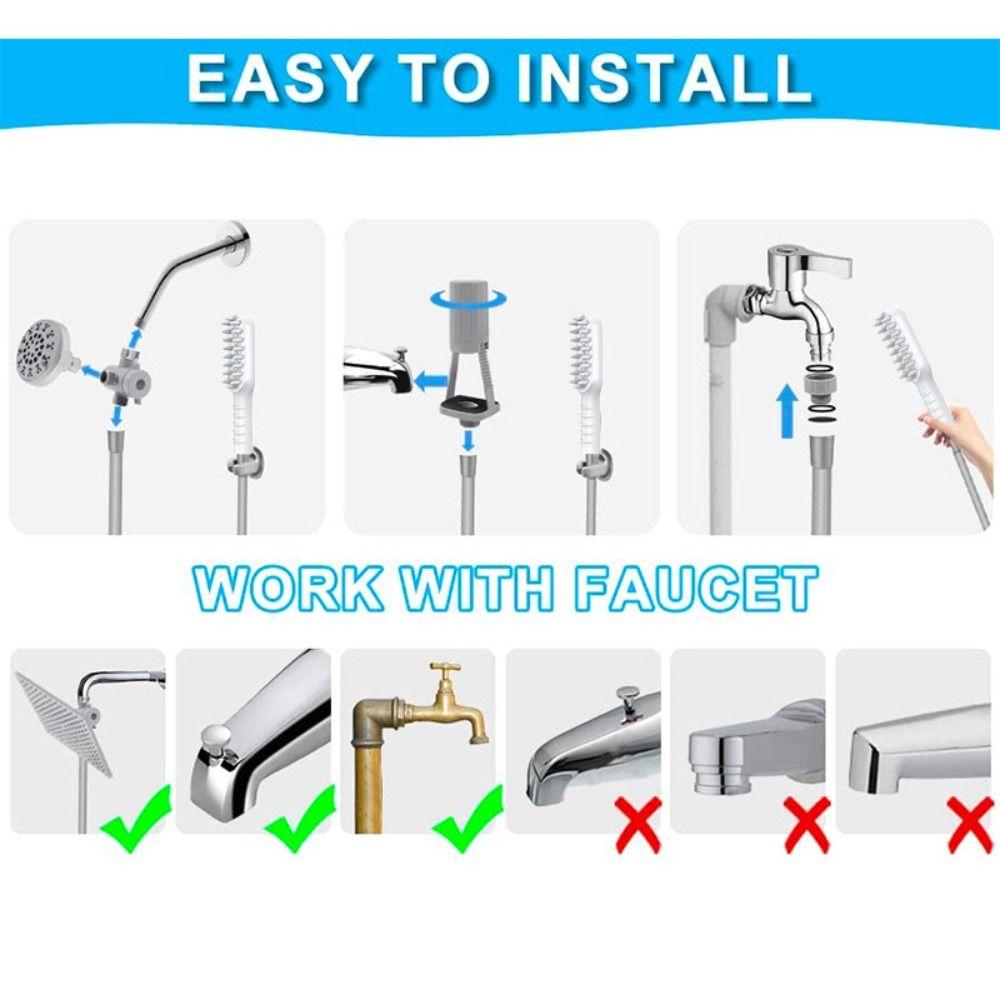 EASY TO INSTALL

WORK WITH FAUCET