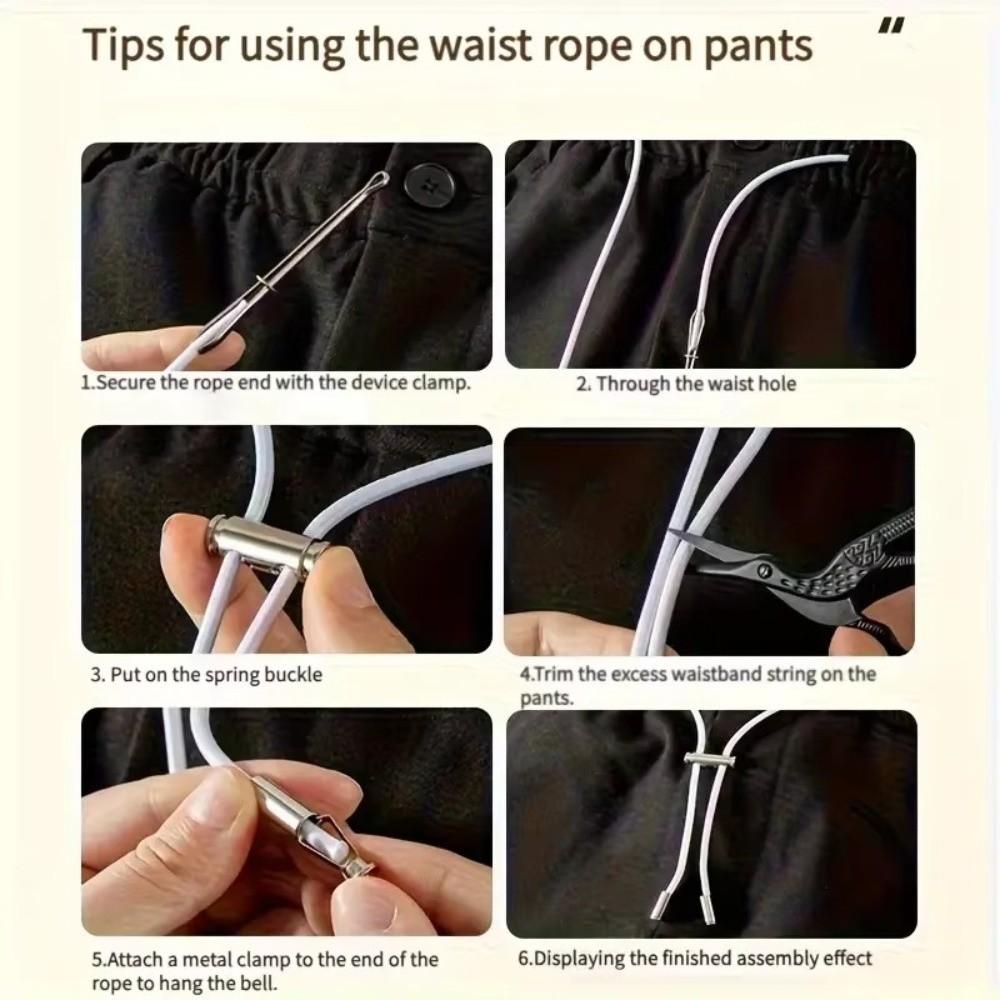 Tips for using the waist rope on pants "

1.Secure the rope end with the device clamp.

2. Through the waist hole

3. Put on the spring buckle

4.Trim the excess waistband string on the pants.

5.Attach a metal clamp to the end of the rope to hang the bell.

6.Displaying the finished assembly effect