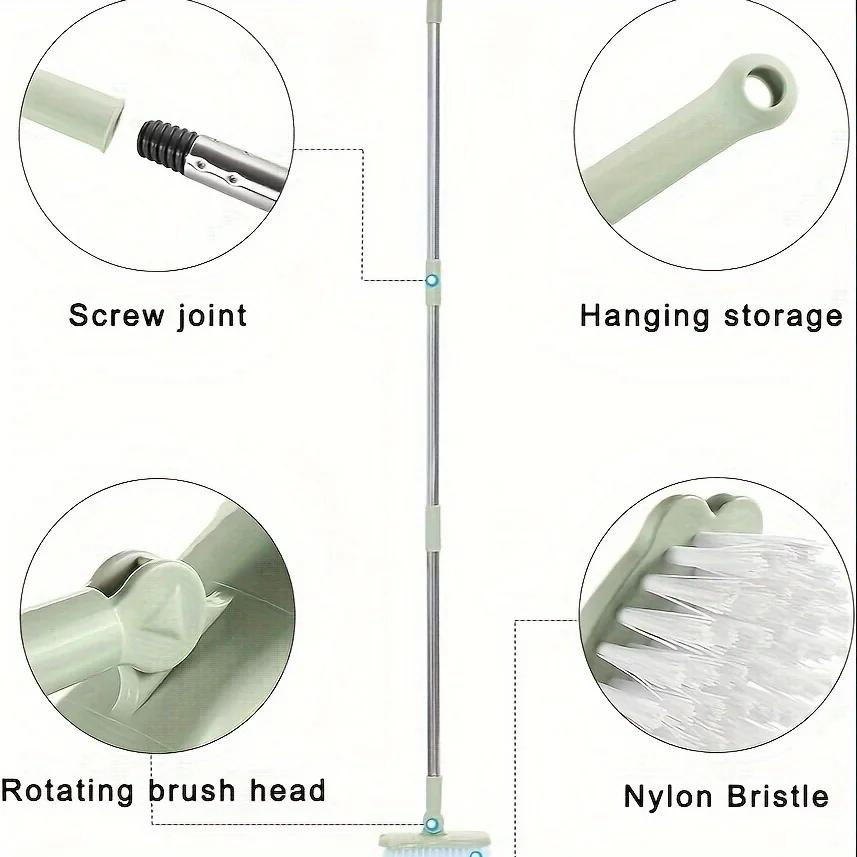 Screw joint

Hanging storage

Rotating brush head

Nylon Bristle