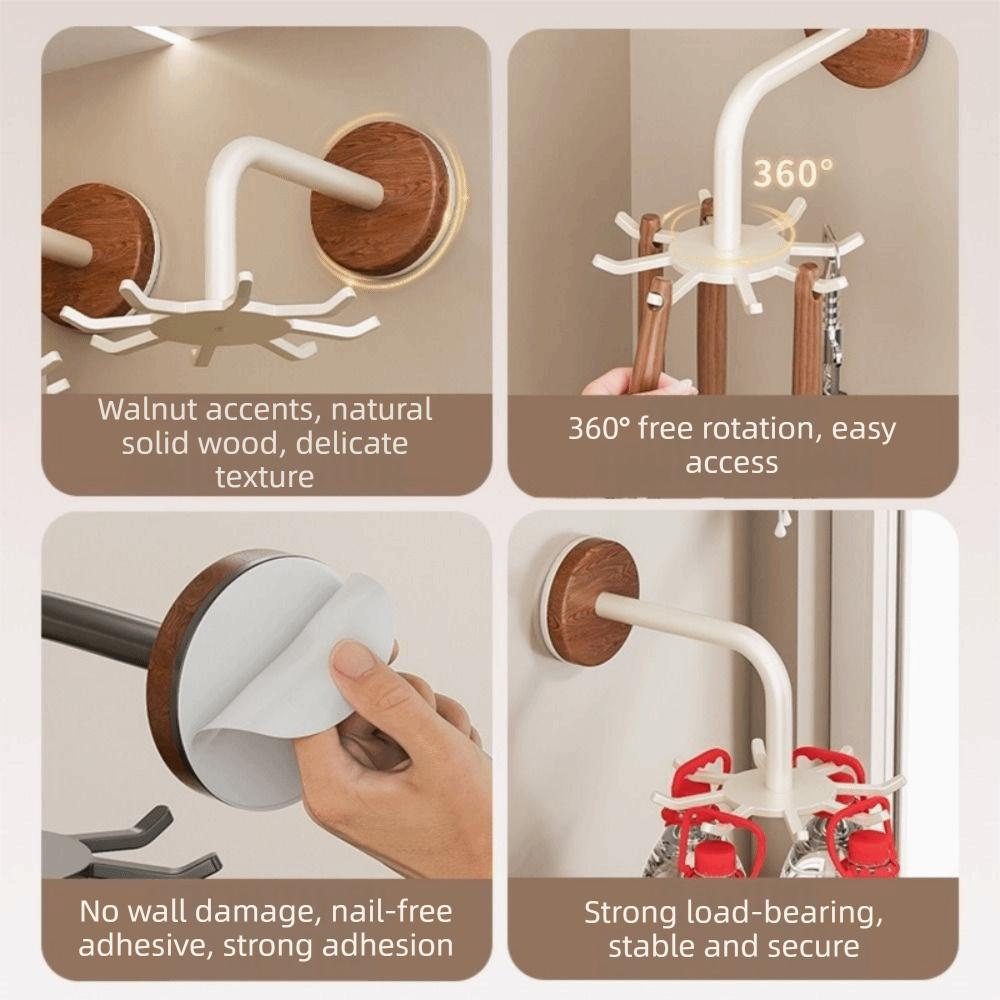 Walnut accents, natural solid wood, delicate texture

360°

360° free rotation, easy access

No wall damage, nail-free adhesive, strong adhesion

Strong load-bearing, stable and secure