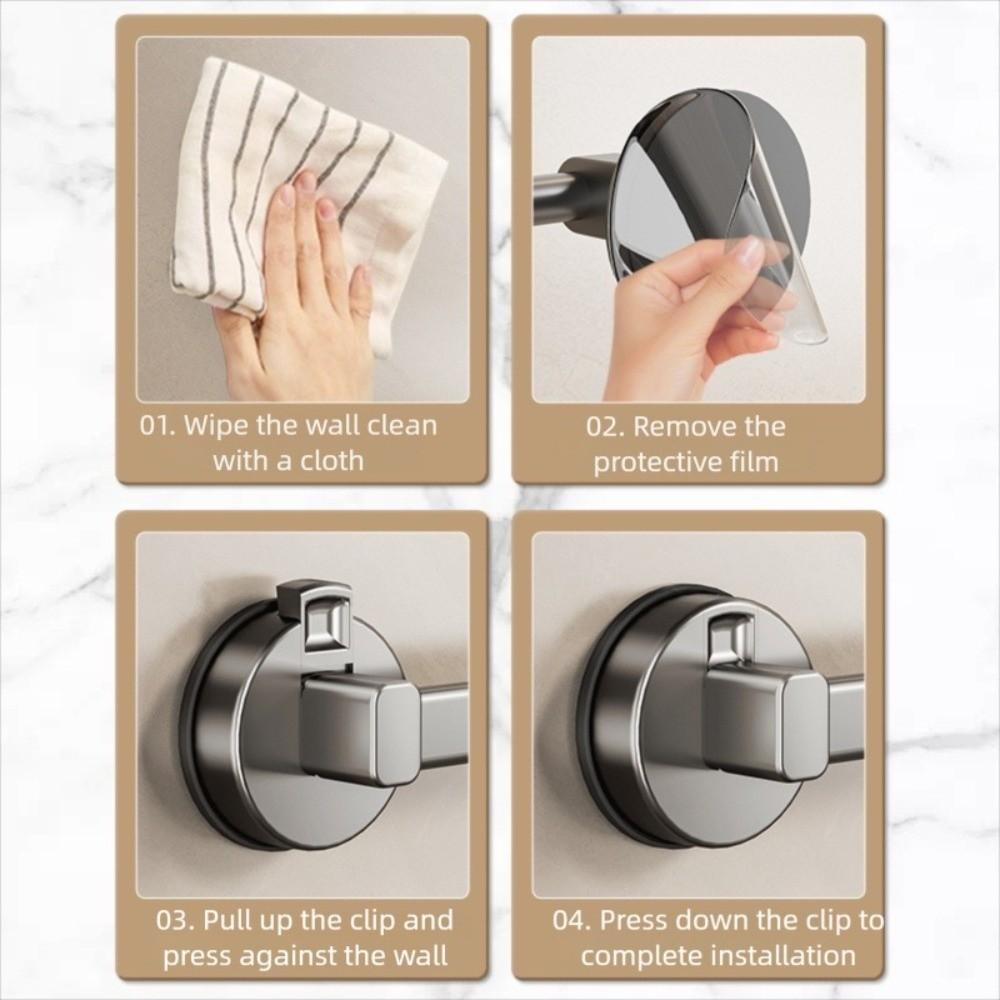 01. Wipe the wall clean with a cloth

02. Remove the protective film

03. Pull up the clip and press against the wall

04. Press down the clip to complete installation