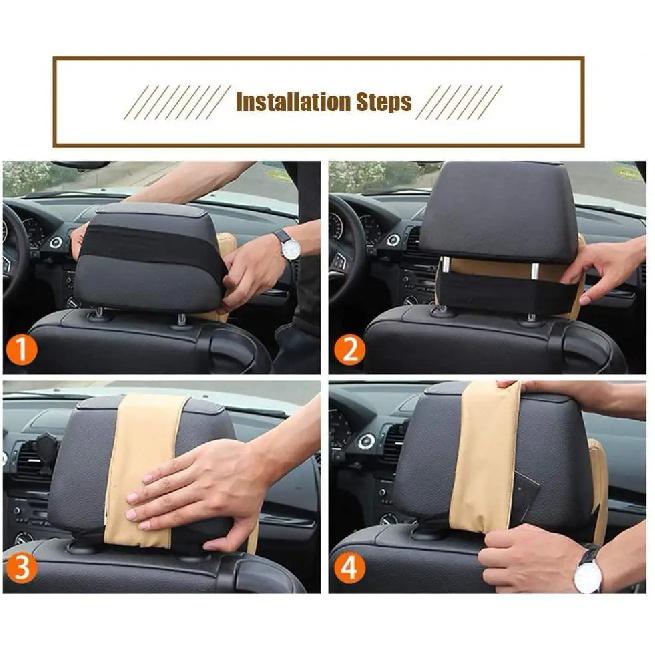 Installation Steps

1

2

3

4