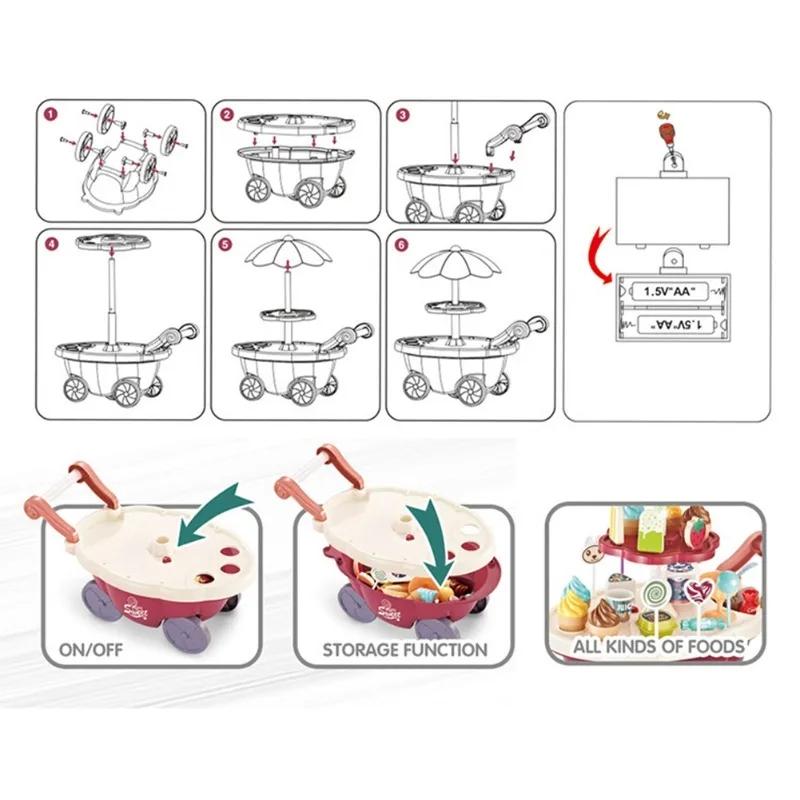 1

2

3

4

5

6

1.5V"AA"

1.5V"AA"

ON/OFF

STORAGE FUNCTION

ALL KINDS OF FOODS